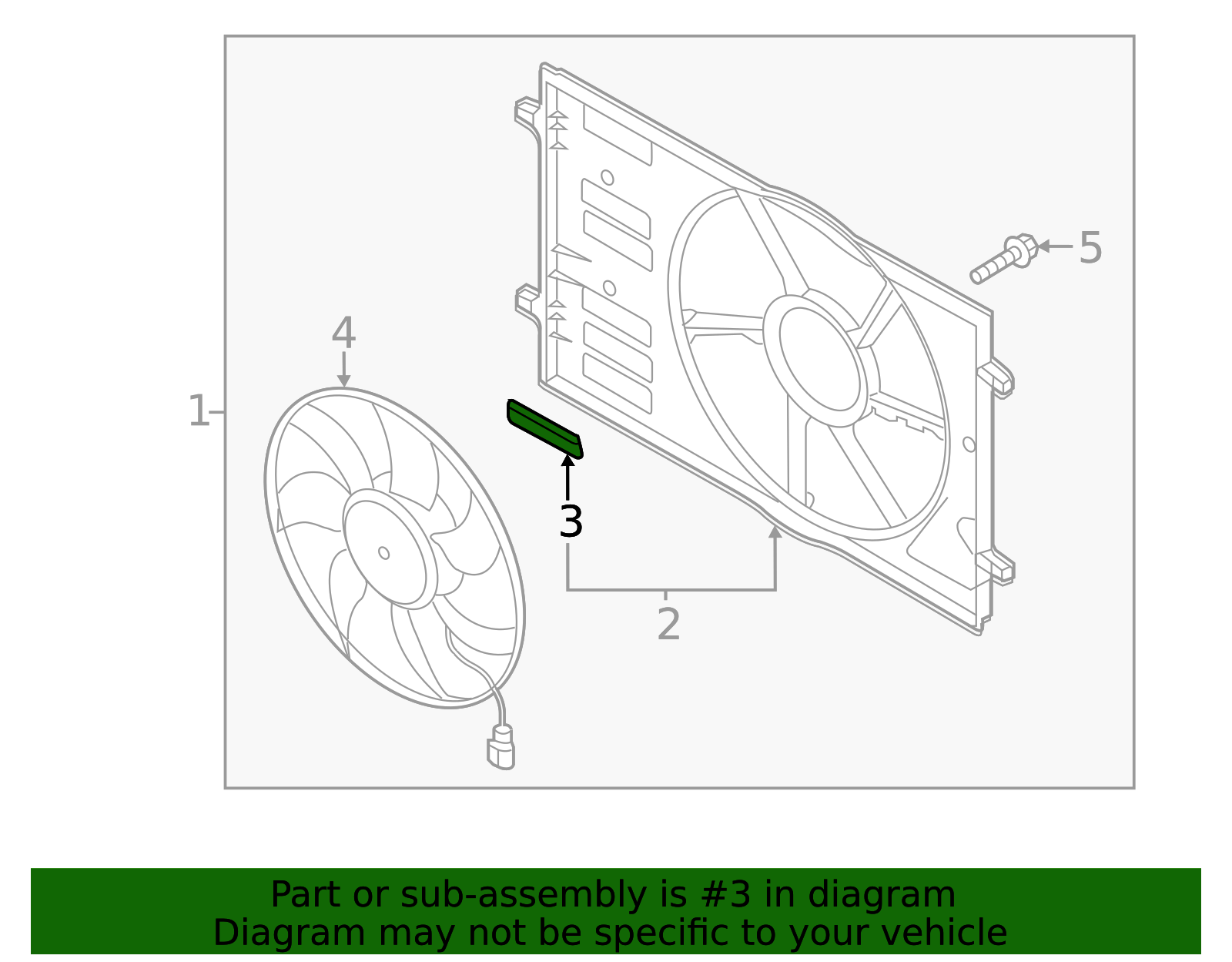 5
4
1
3
2

Part or sub-assembly is #3 in diagram
Diagram may not be specific to your vehicle