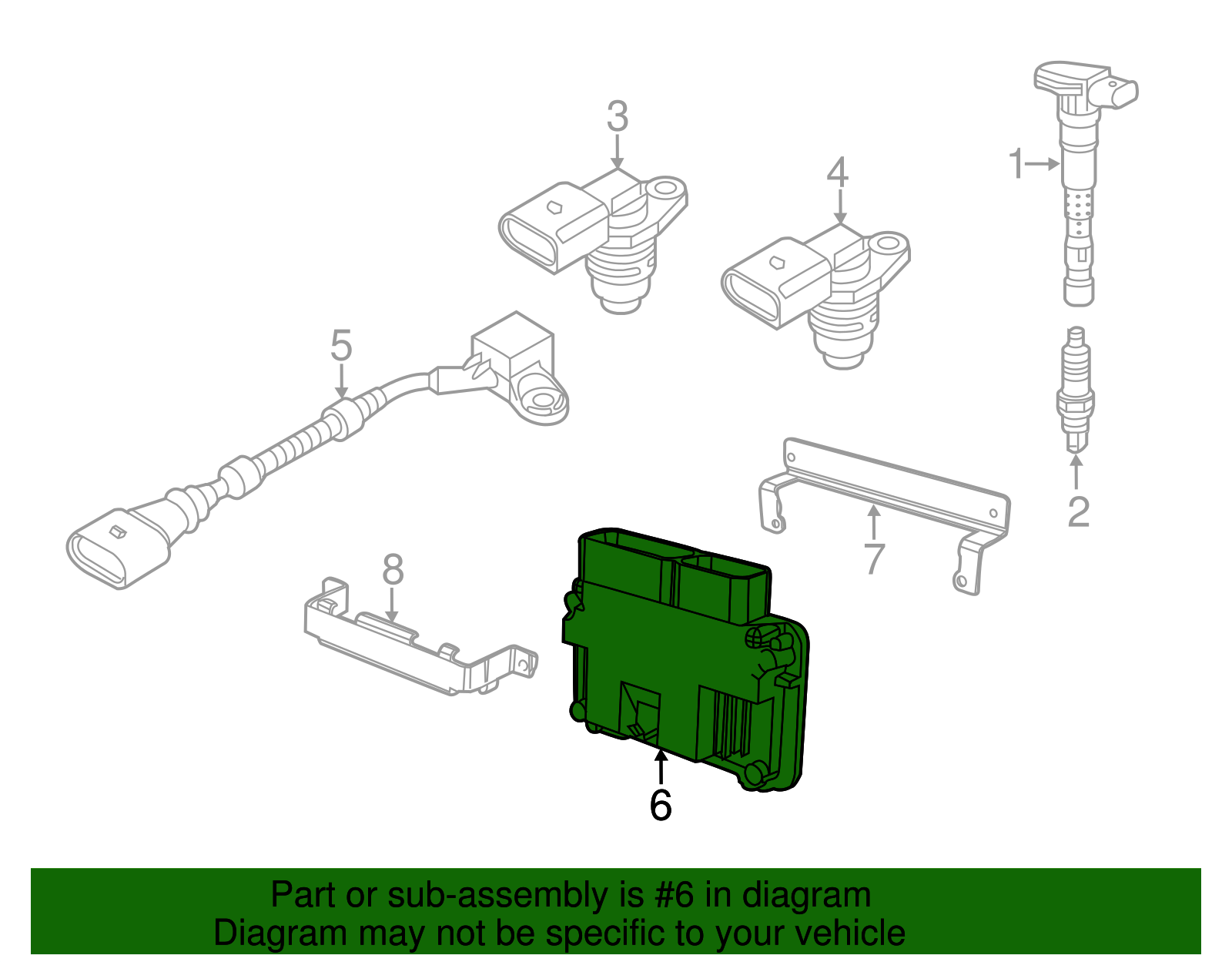 3

4

1

5

2

7

8

6

Part or sub-assembly is #6 in diagram
Diagram may not be specific to your vehicle