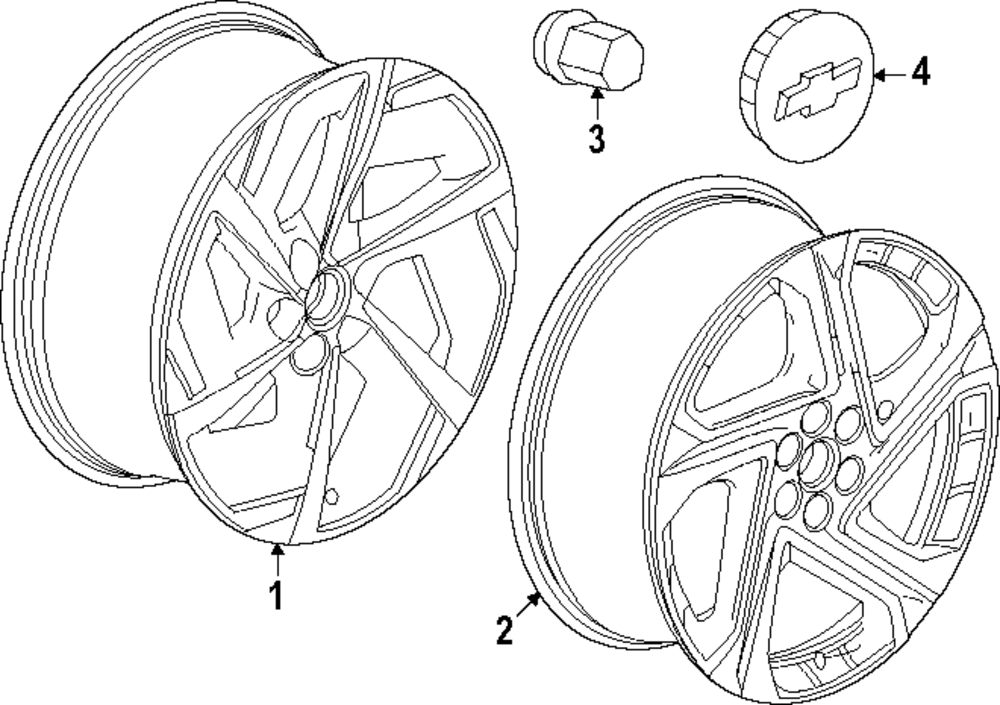 3
4
1
2