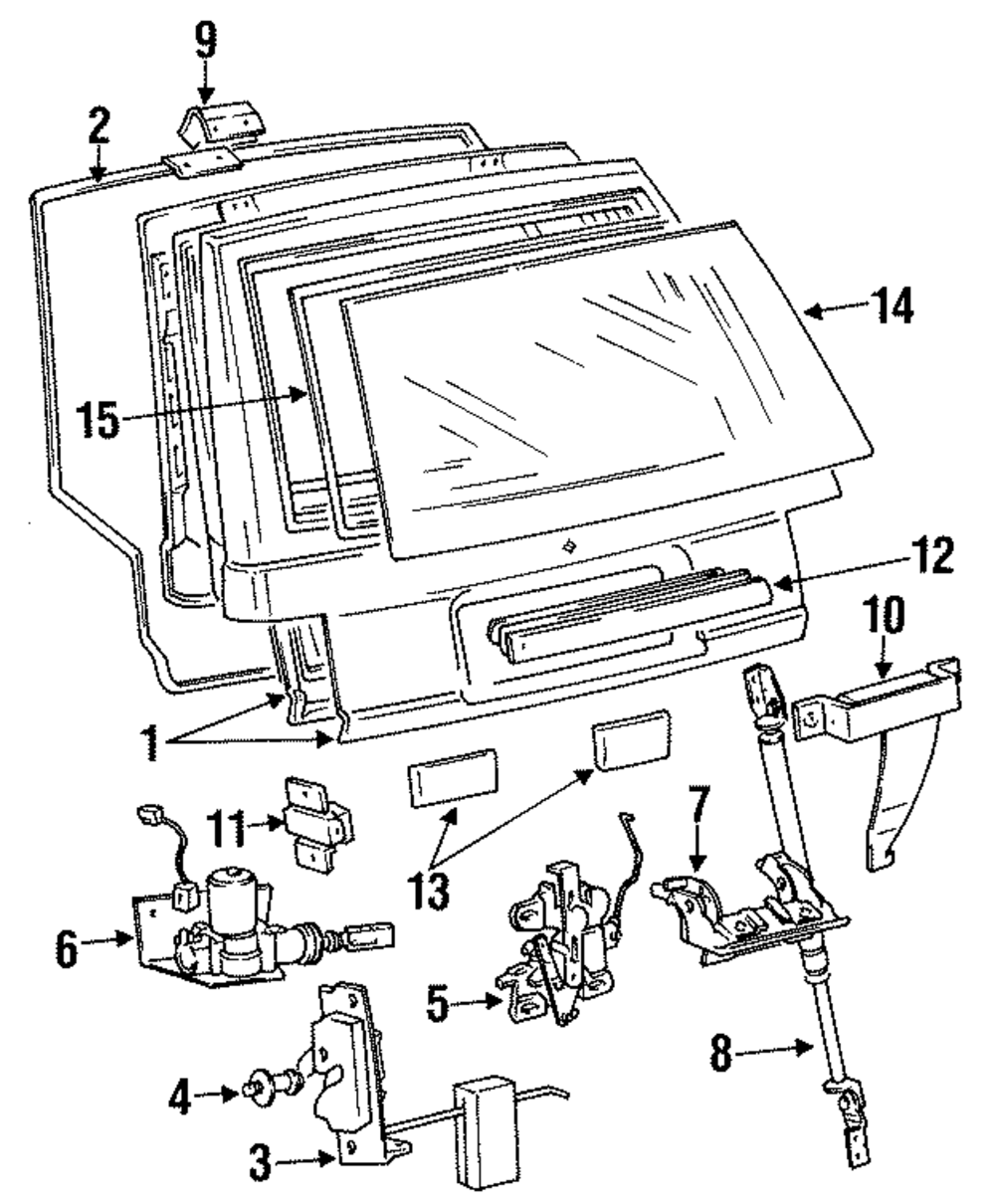 9
2
14
15
12
10
1
11
13
7
6
5
8
4
3