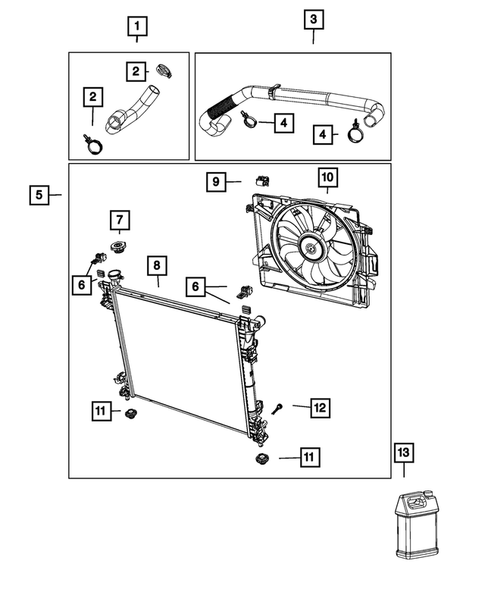 1
3
2
2
4
4
5
9
10
7
6
8
6
11
12
11
13