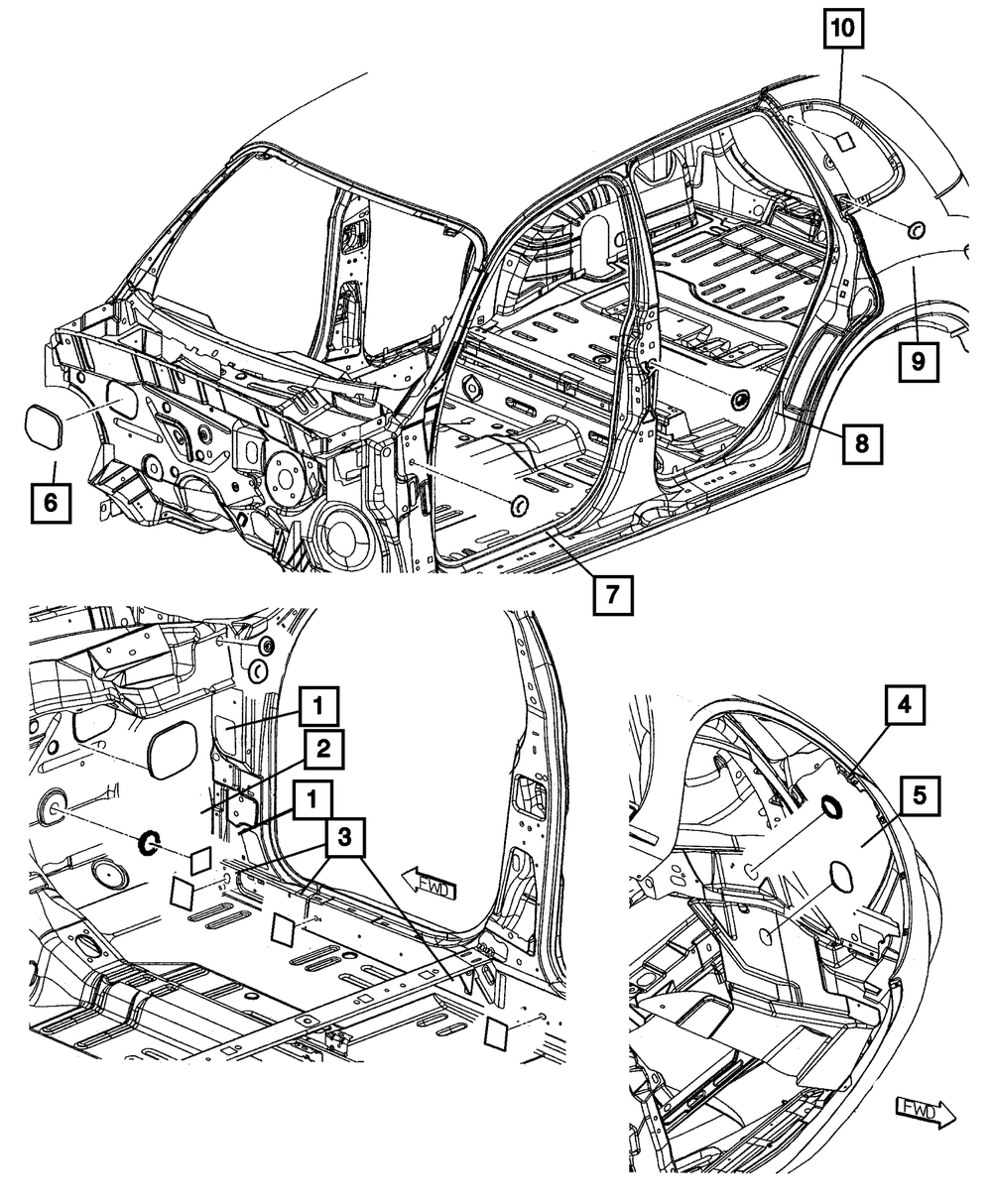 10
9
8
6
7
1
2
1
3
FWD
4
5
FWD