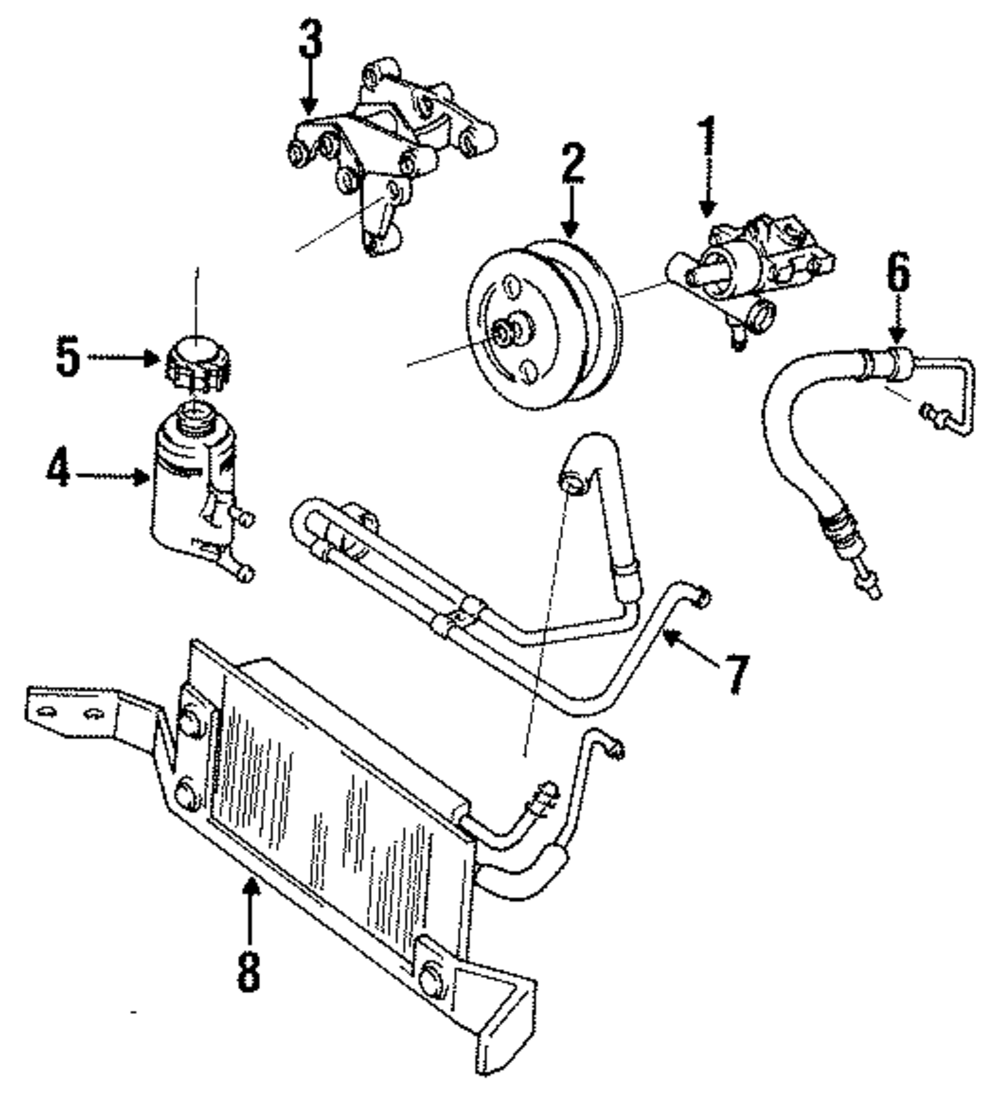 3
2
1
6
5
4
7
8