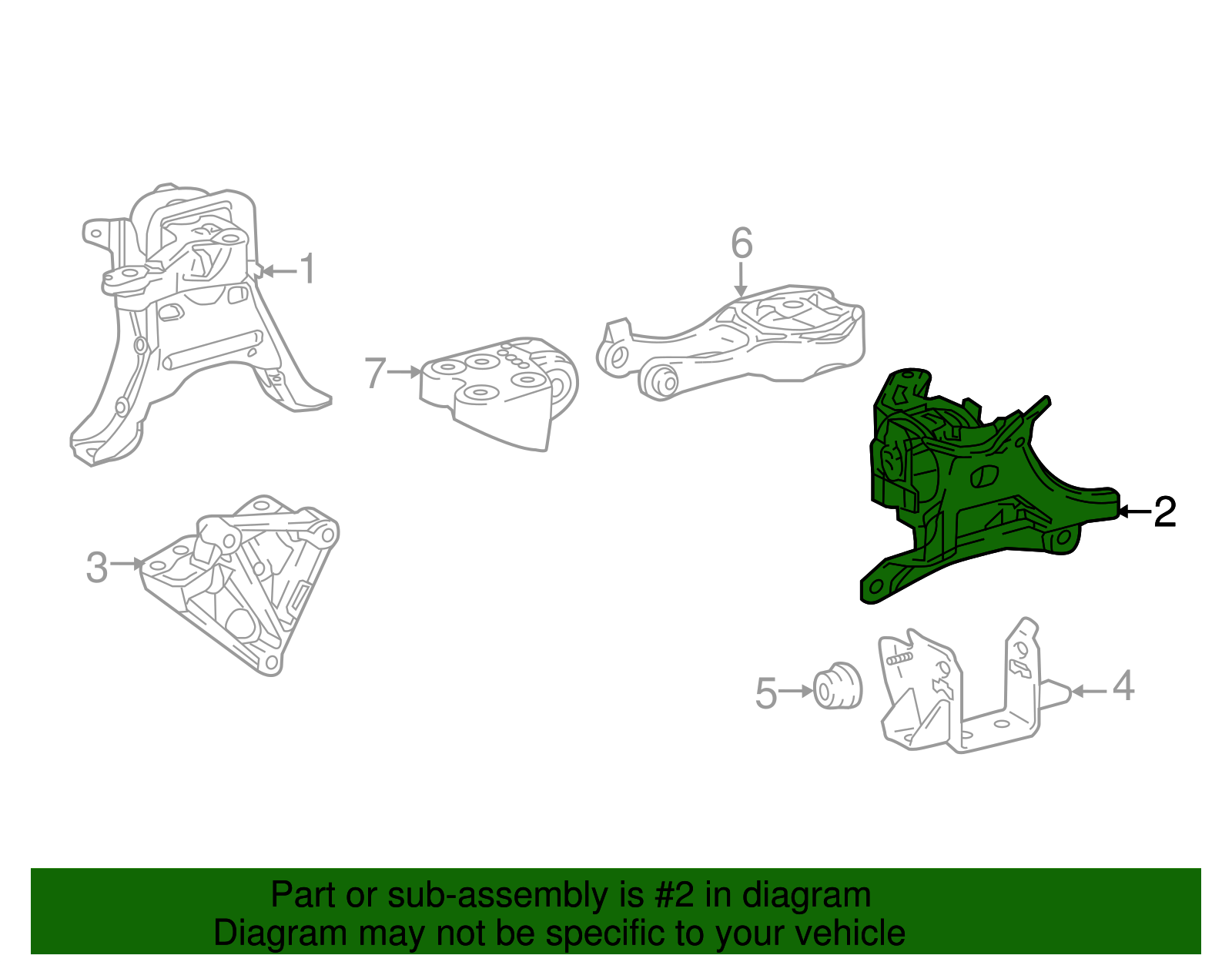 1
6
7
2
3
5
4

Part or sub-assembly is #2 in diagram
Diagram may not be specific to your vehicle