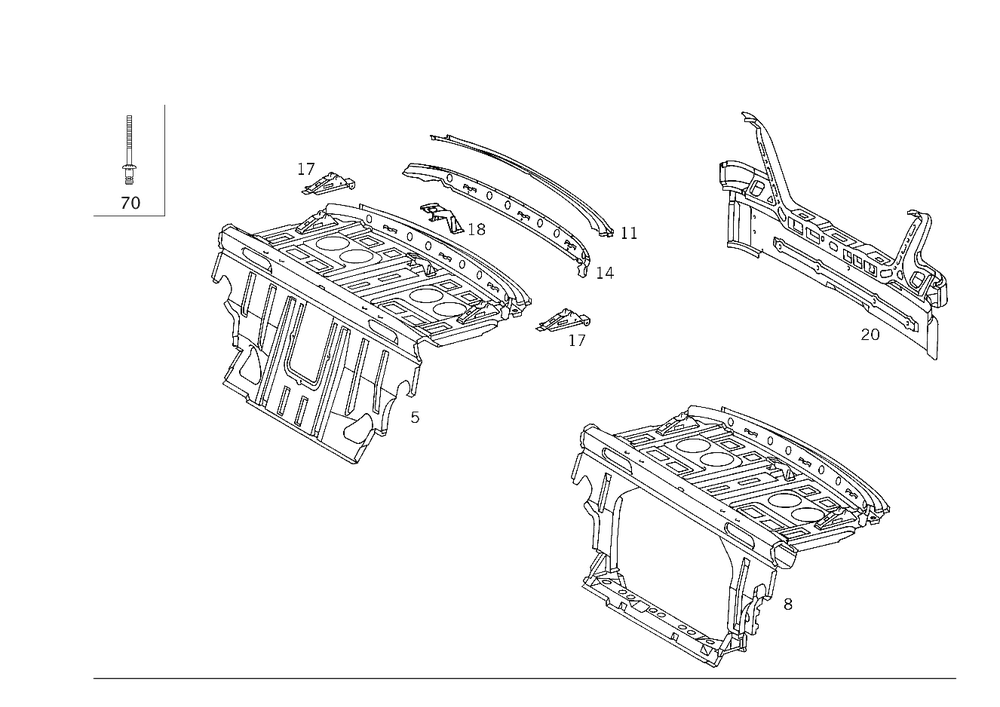 70
17
18
11
14
17
20
5
8