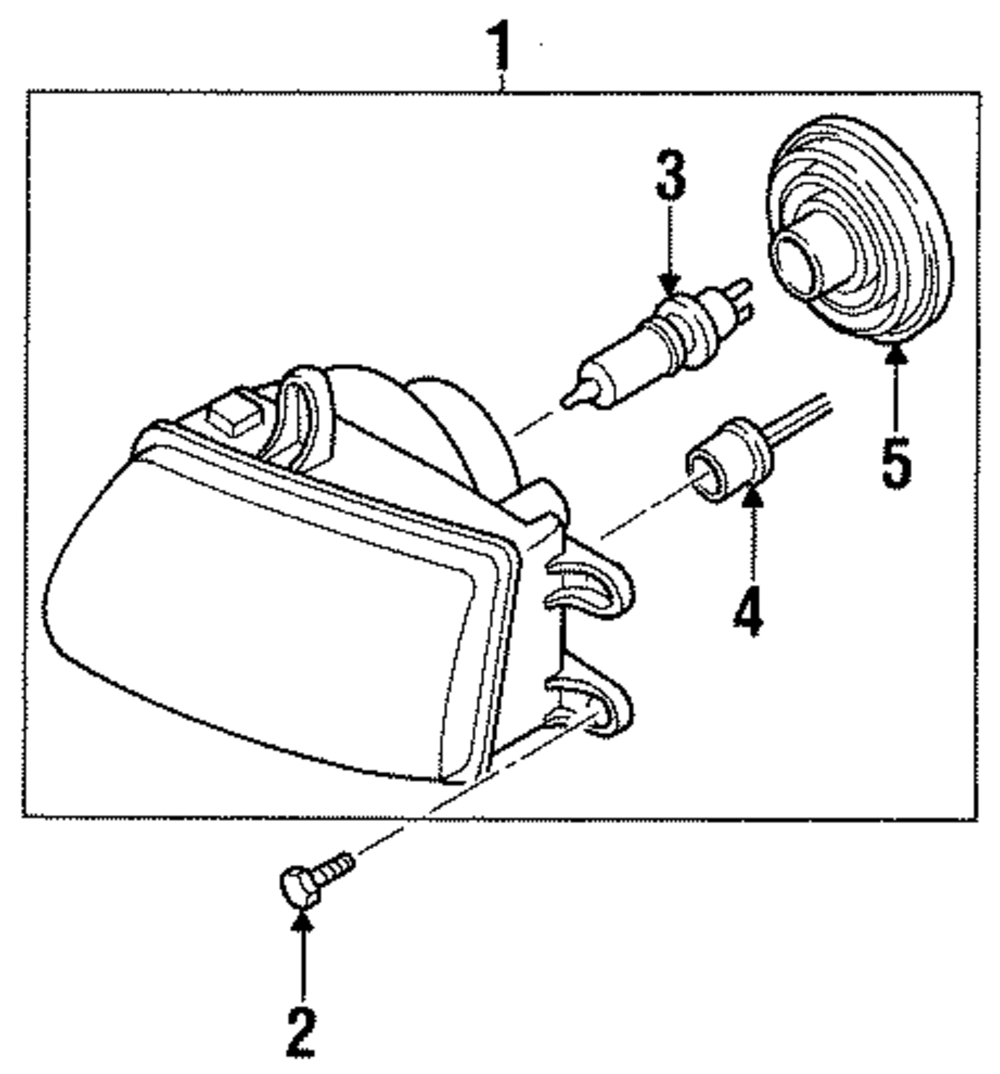 1
3
5
4
2