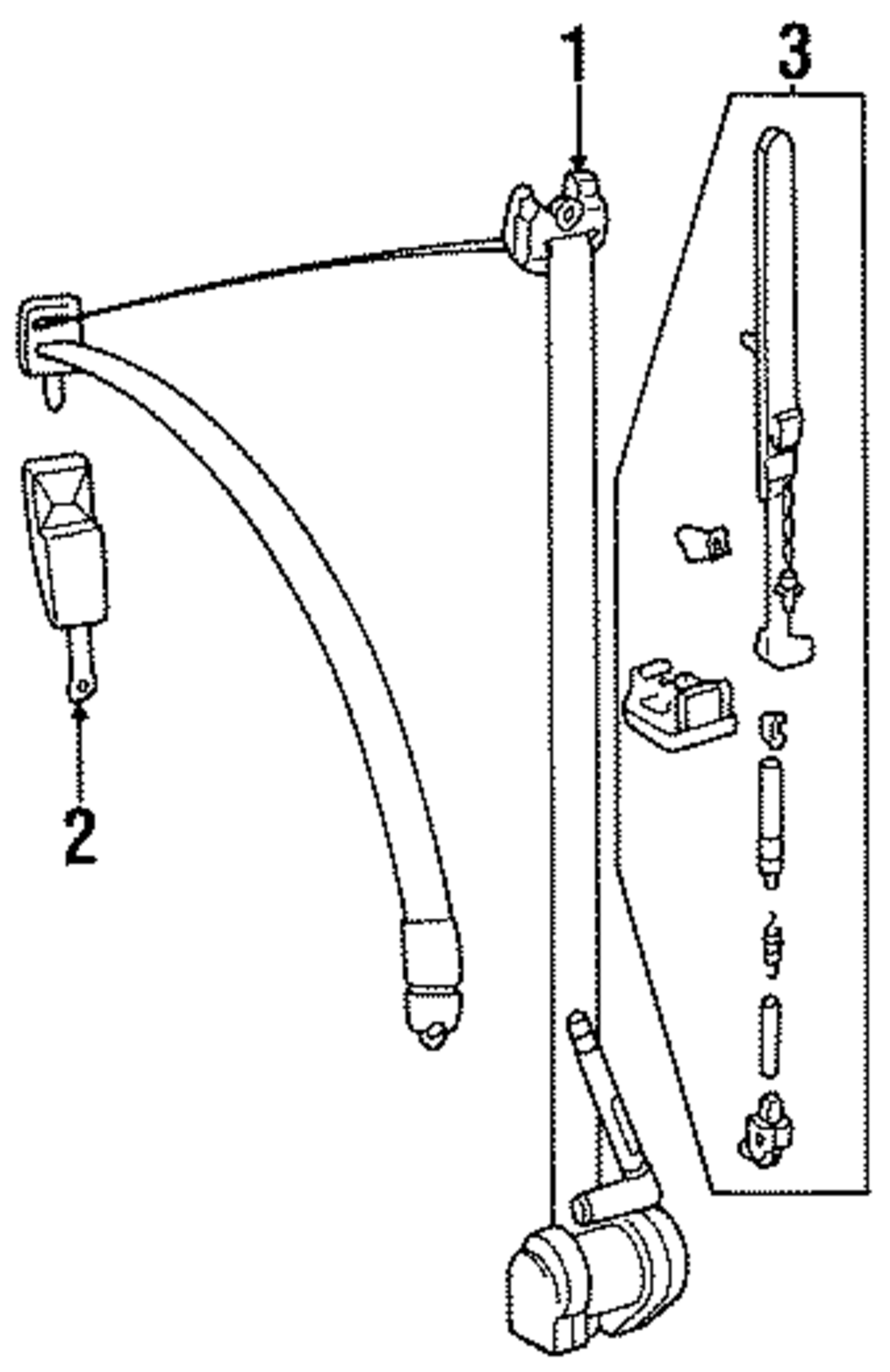 1
3
2