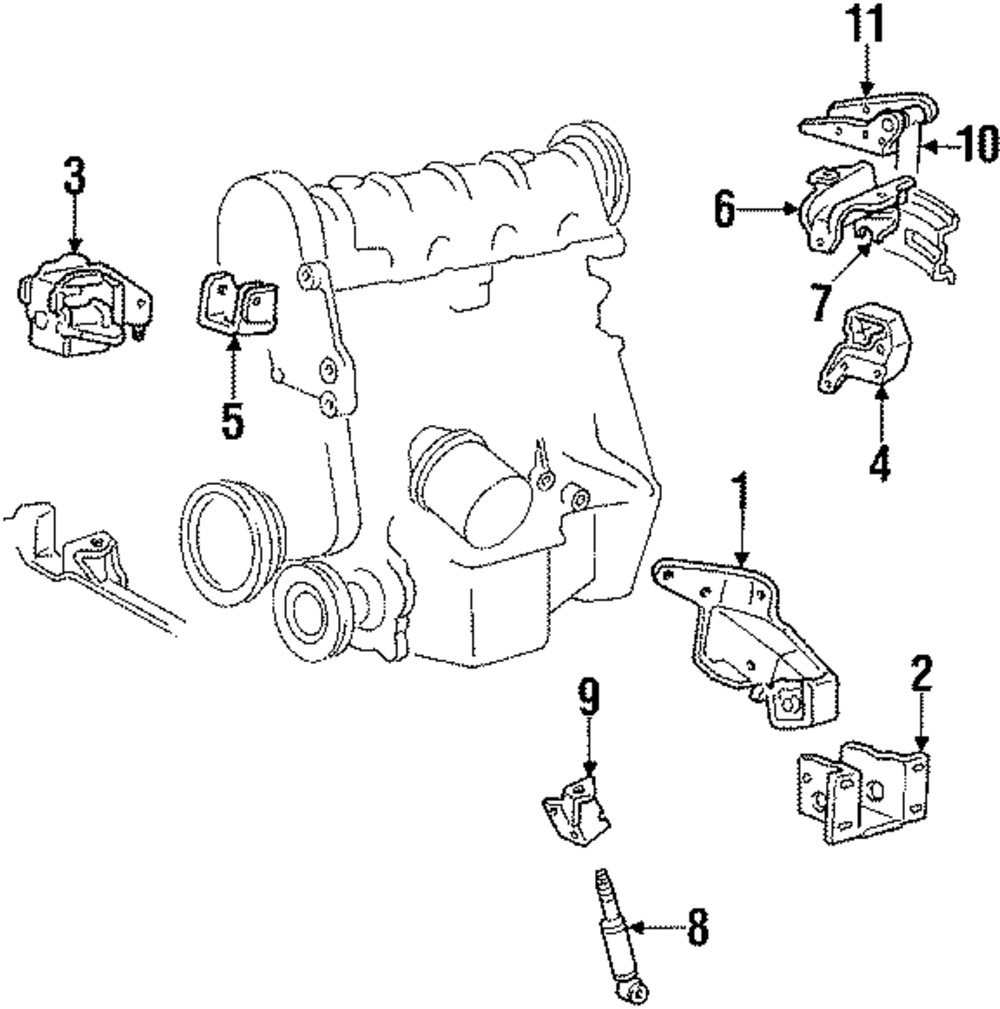 11
10
3
6
7
5
4
1
2
9
8