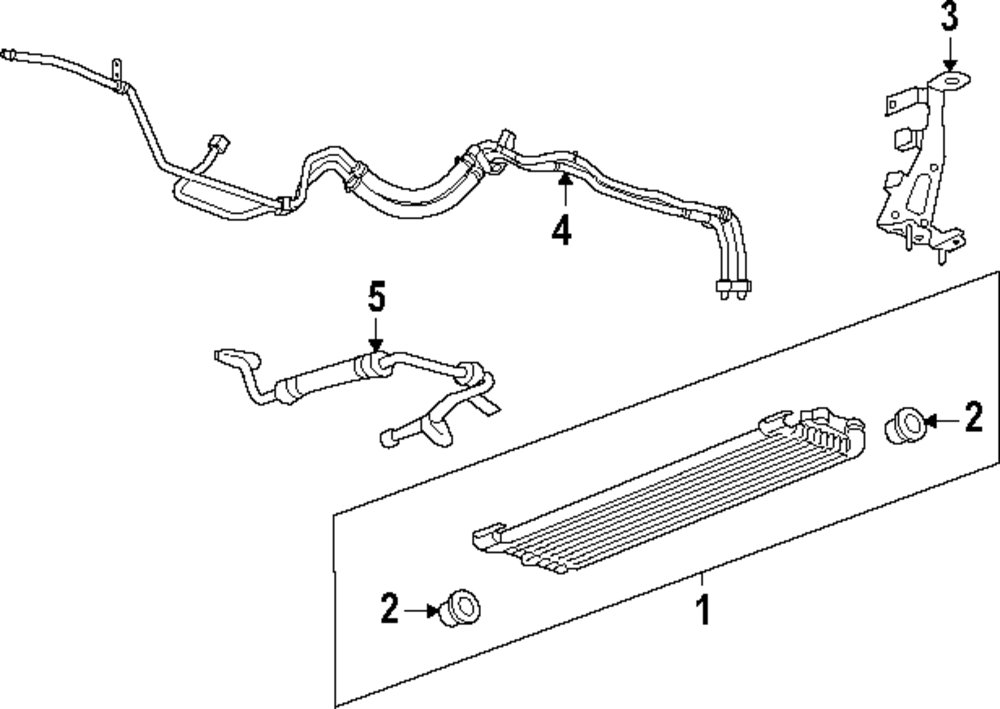 3

4

5

2

2

1