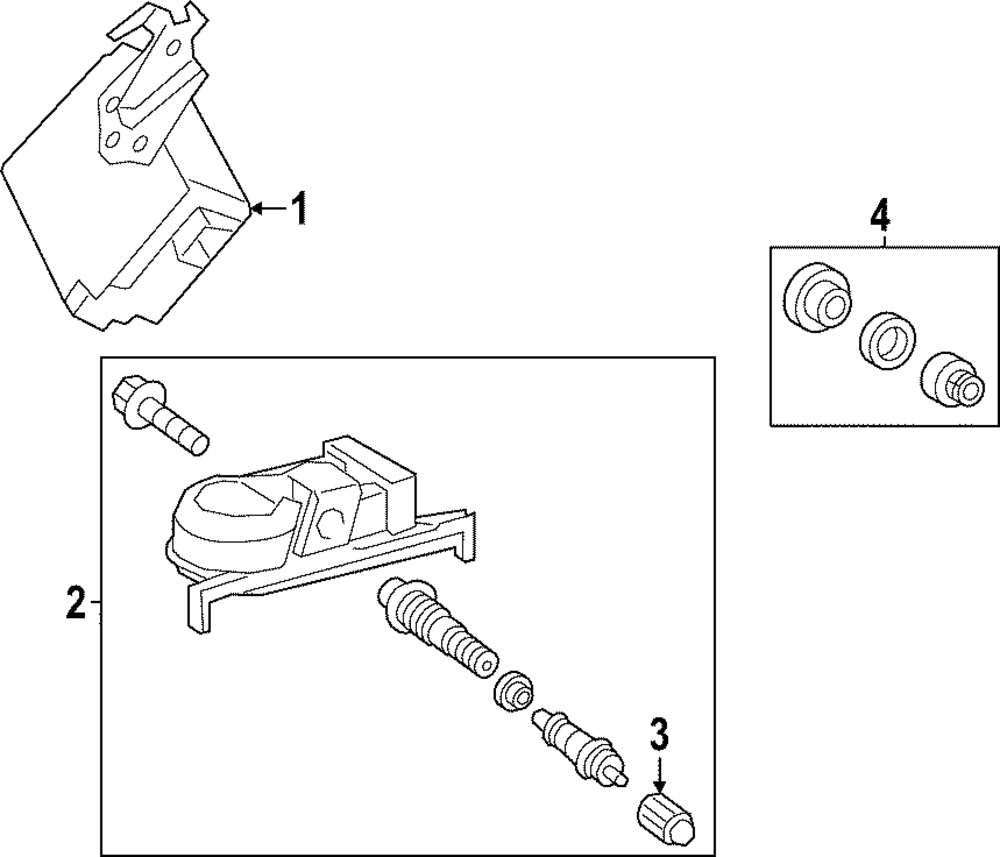 1
4
2
3