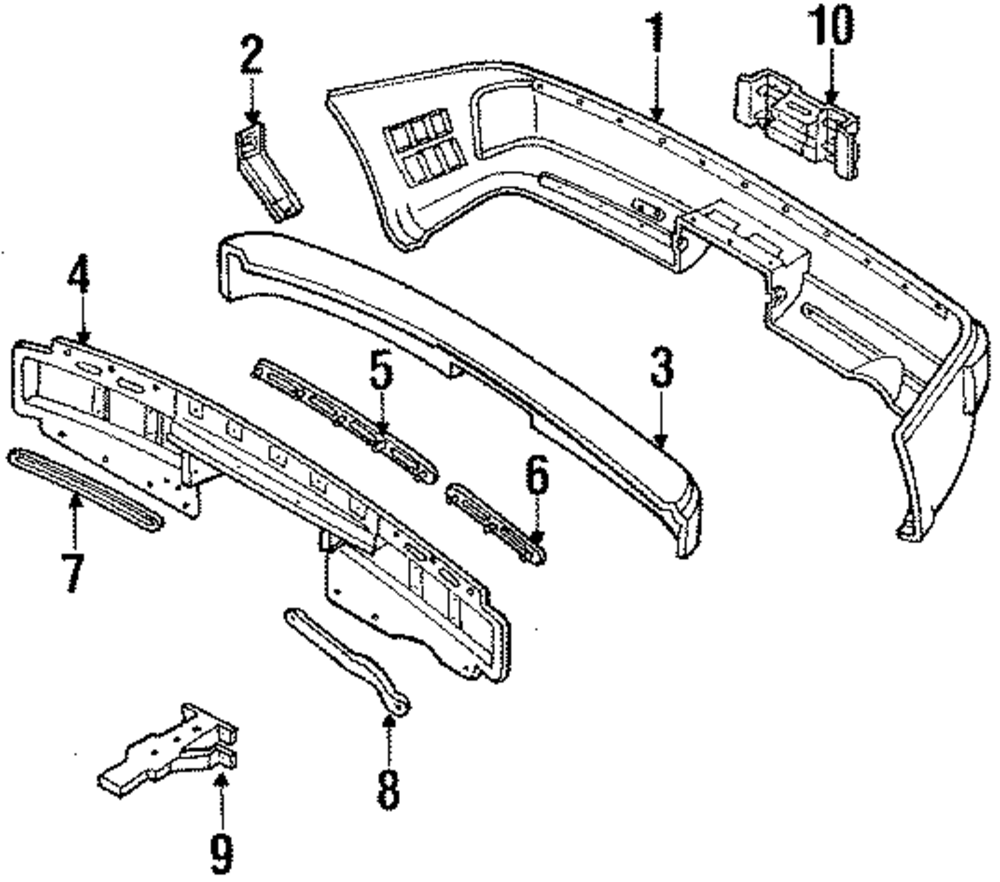 2
1
10
4
5
3
6
7
8
9