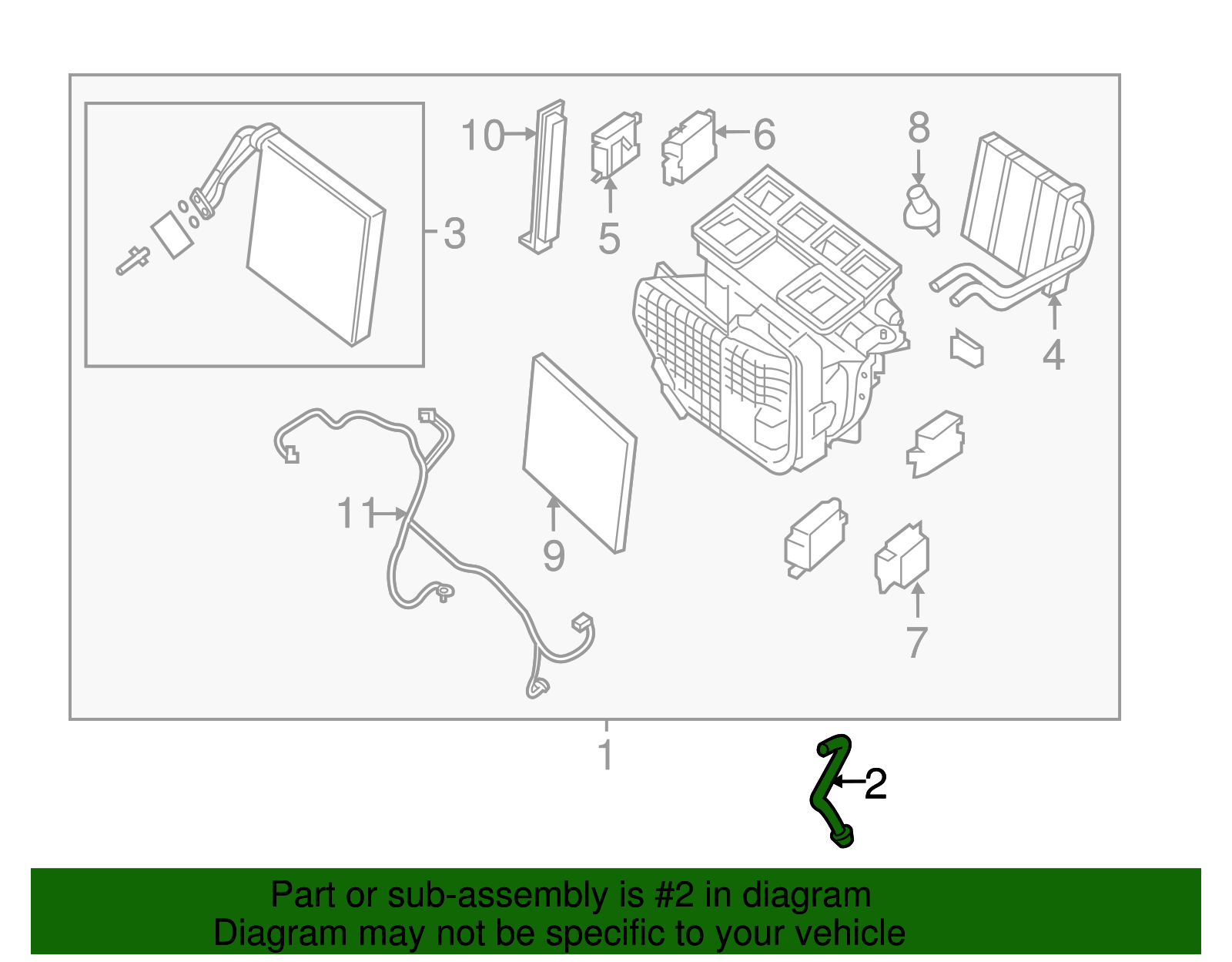 10
6
8
3
5
4
11
9
7
1
2

Part or sub-assembly is #2 in diagram
Diagram may not be specific to your vehicle