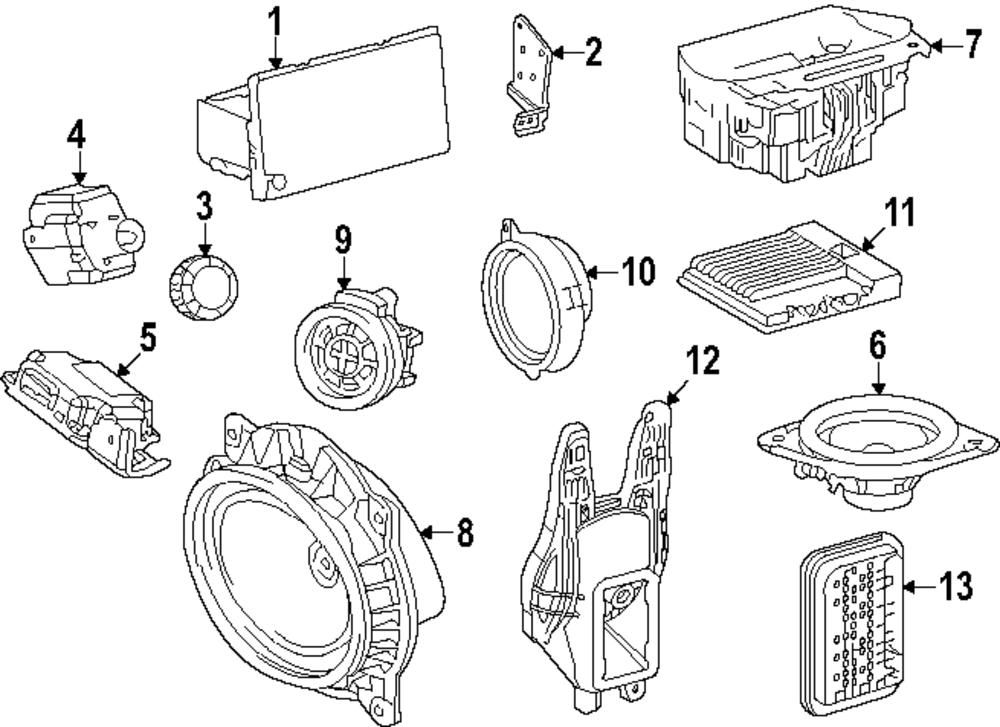 1
2
7
4
3
9
10
11
5
12
6
8
13