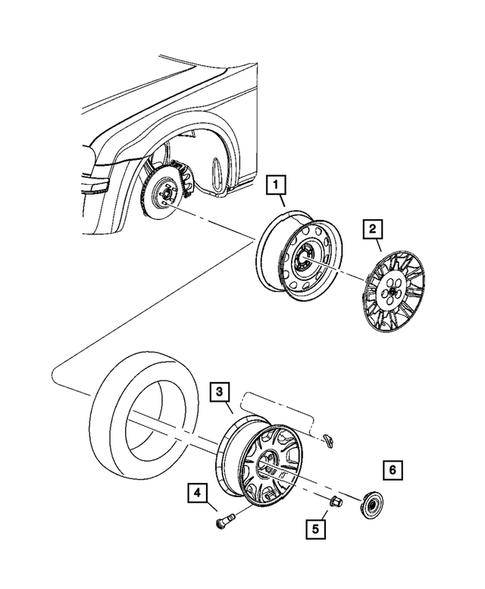 1
2
3
6
4
5