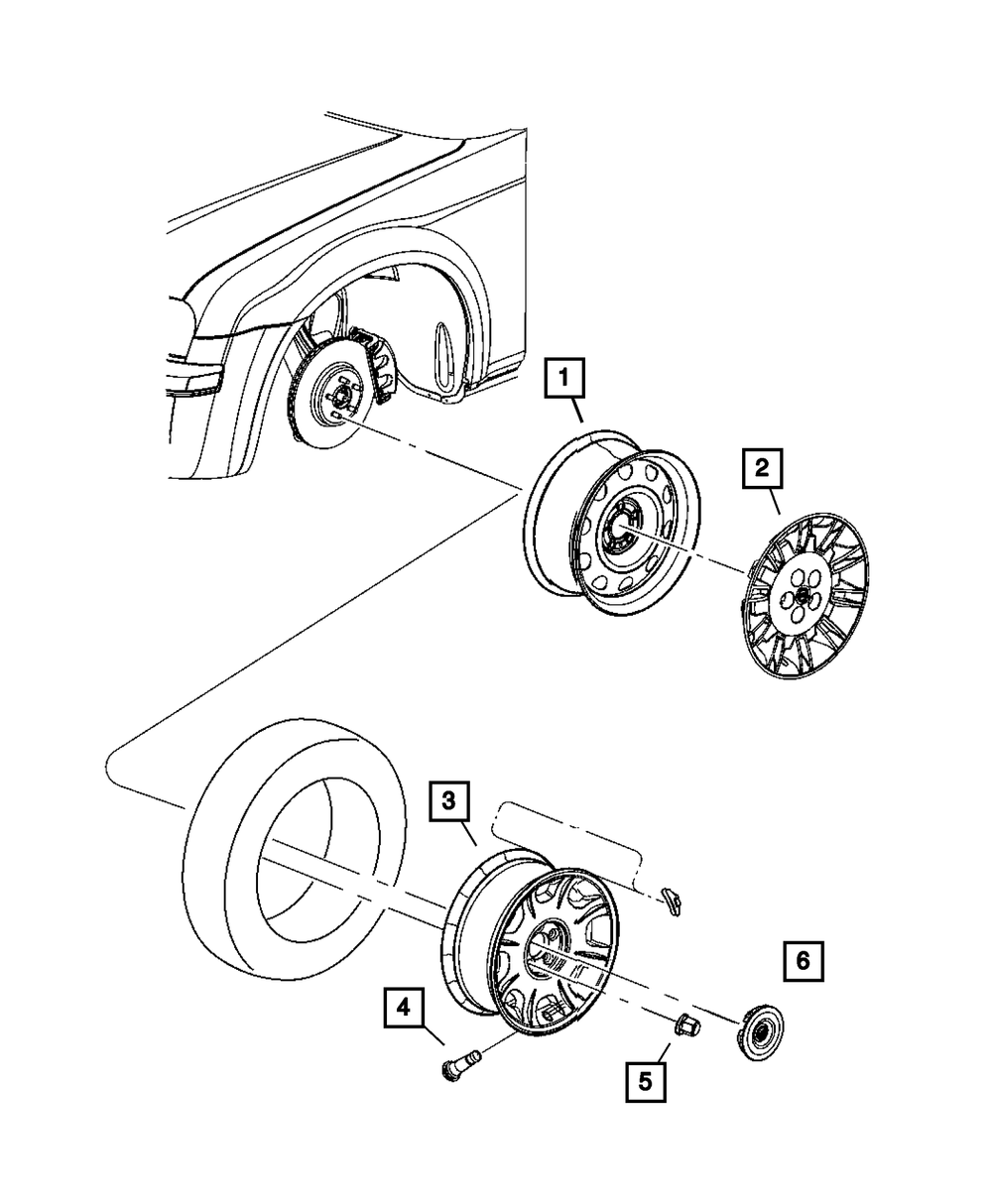 1
2
3
6
4
5