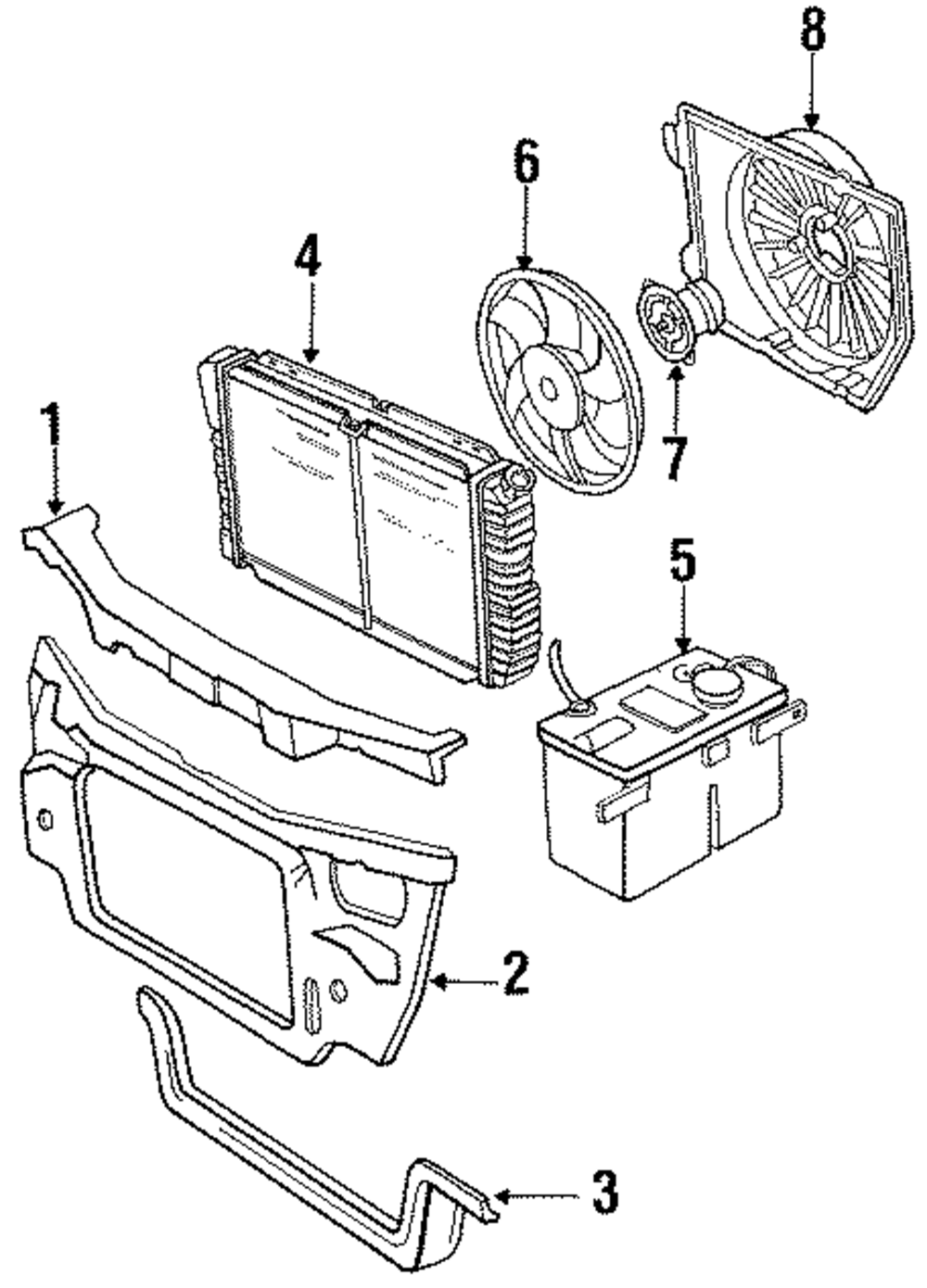 8
6
4
7
1
5
2
3