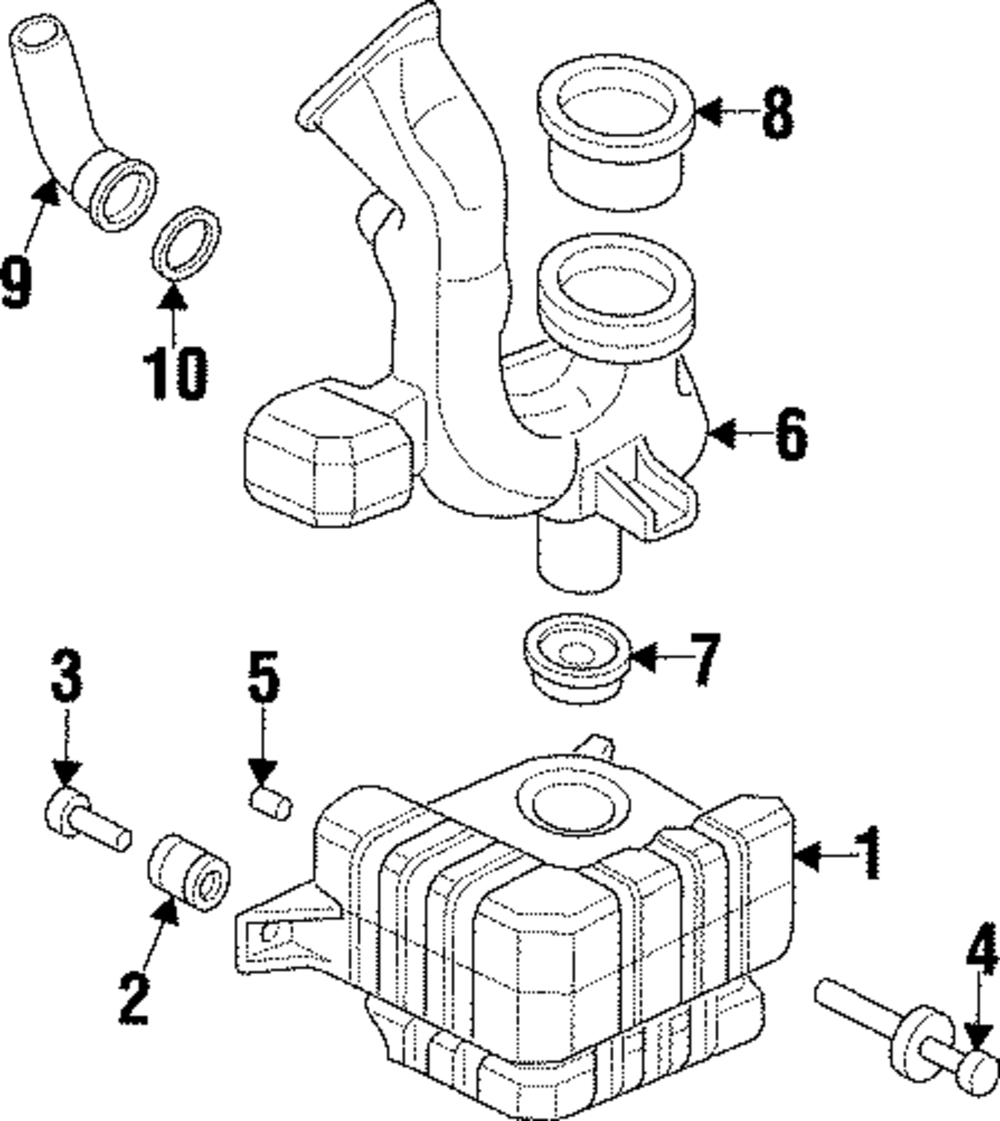 8
9
10
6
7
3
5
1
2
4