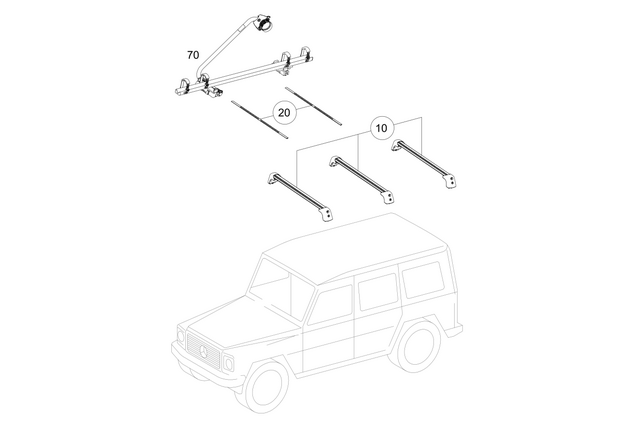 70

20

10