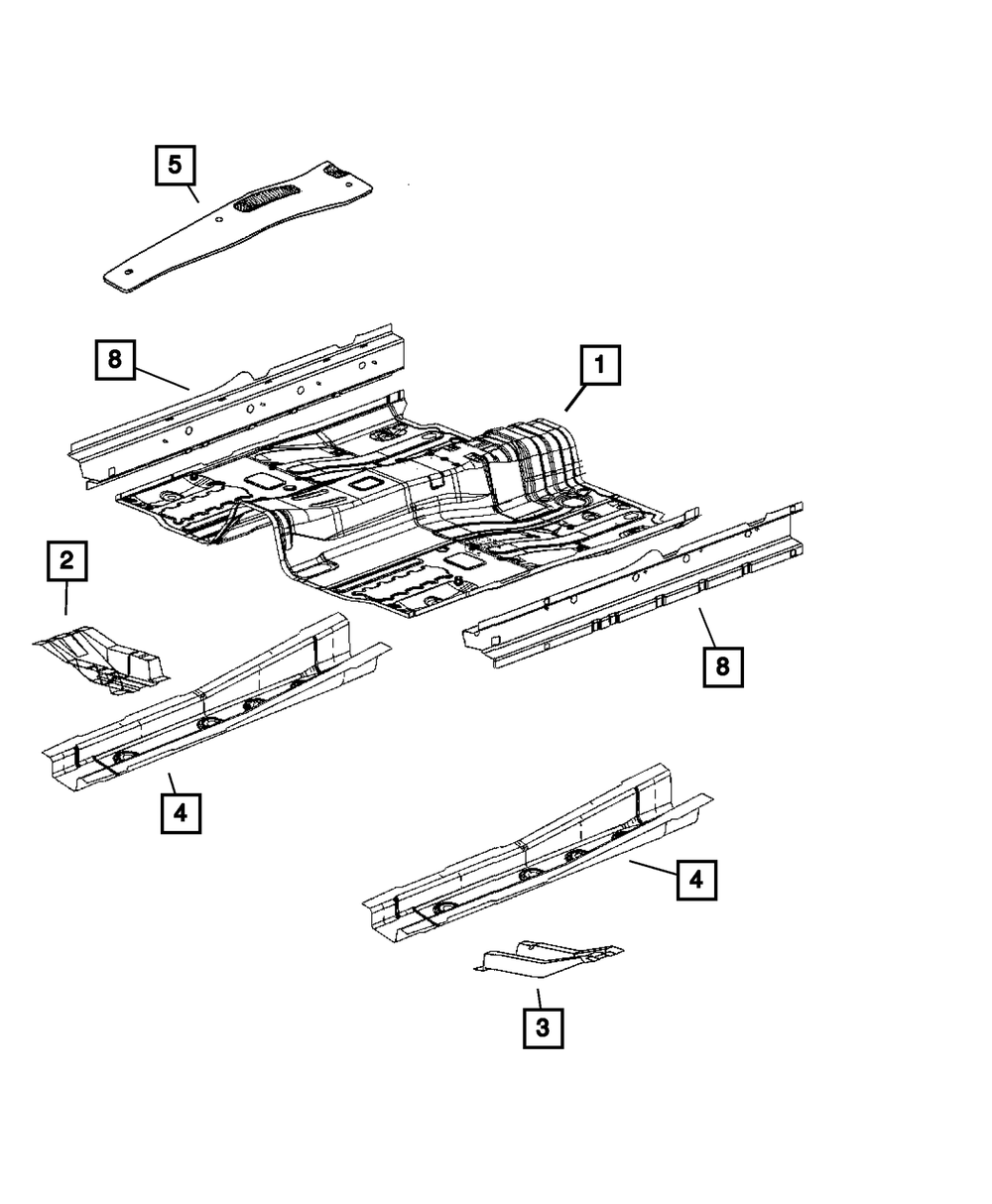 5

8

1

2

8

4

4

3