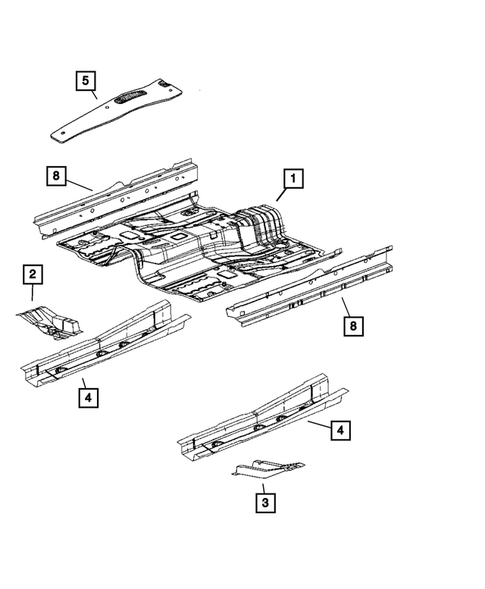 5
8
1
2
8
4
4
3