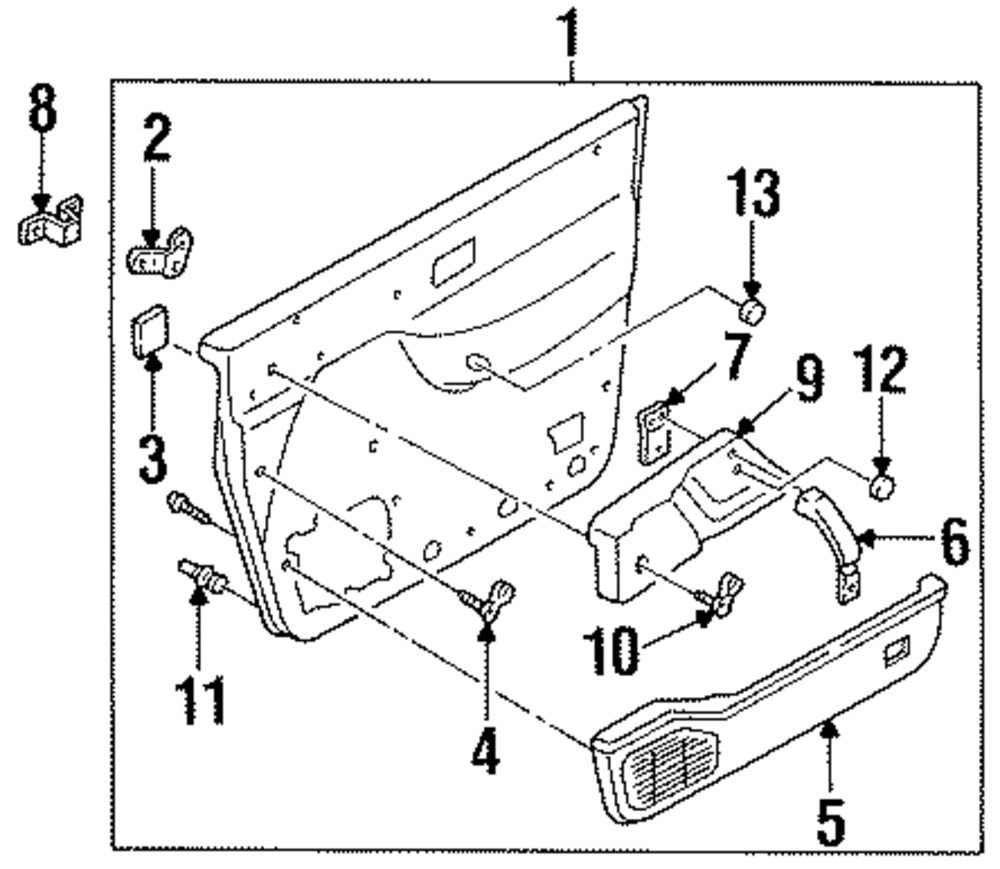 1
8
2
13
3
7
9
12
6
11
4
10
5