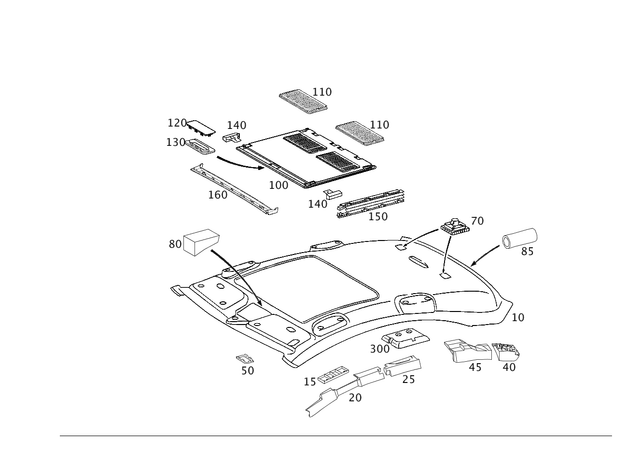 110
120
140
110
130
100
160
140
150
70
80
85
10
300
45
40
50
15
25
20