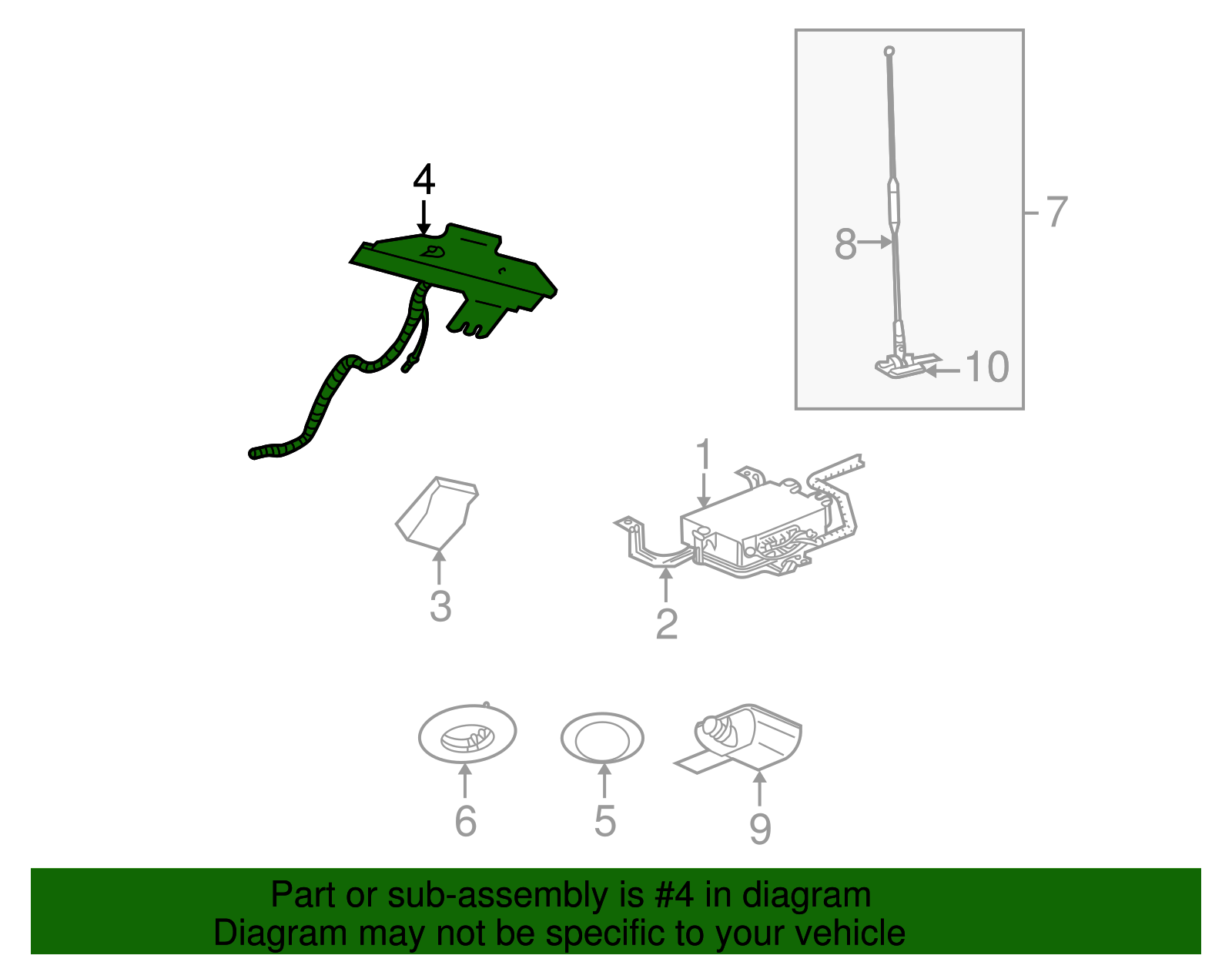 4

7

8

10

1

3

2

6

5

9

Part or sub-assembly is #4 in diagram
Diagram may not be specific to your vehicle