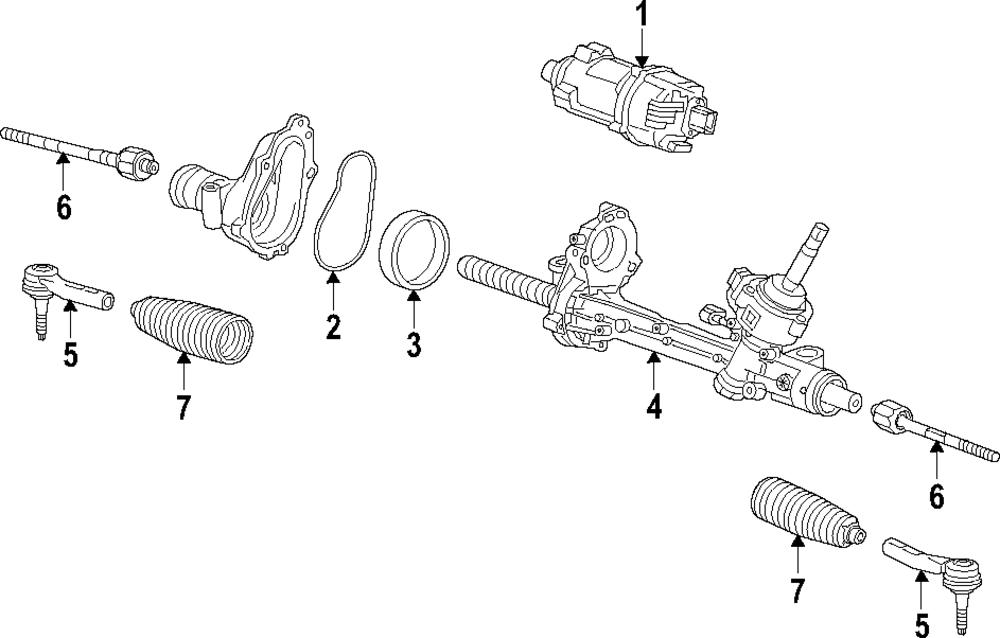 1
6
2
3
5
7
4
6
7
5