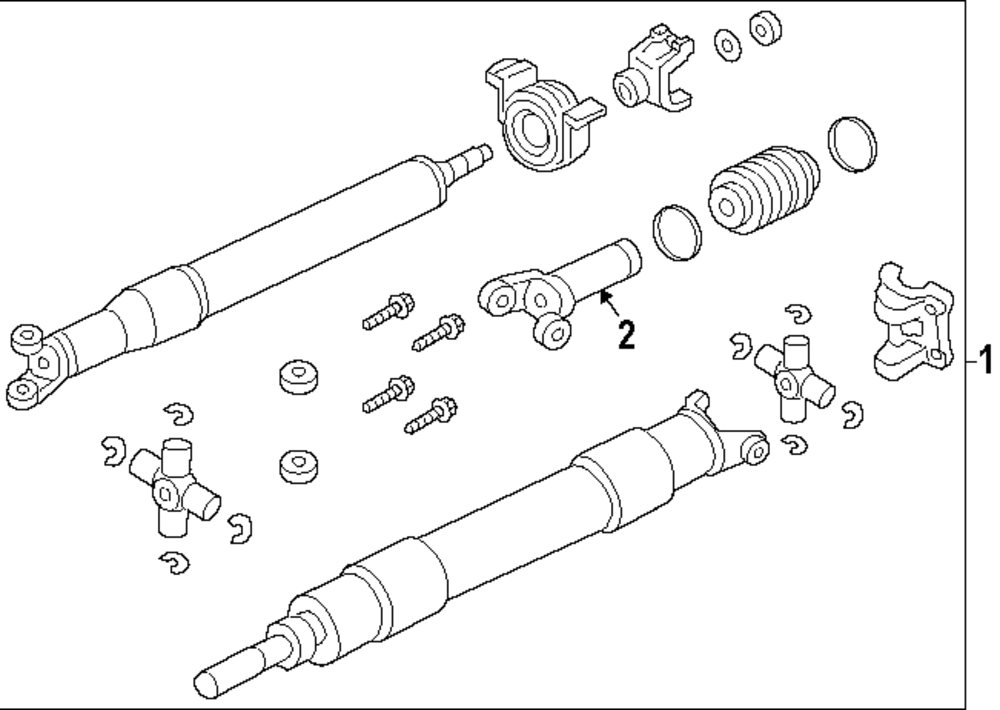 2
1