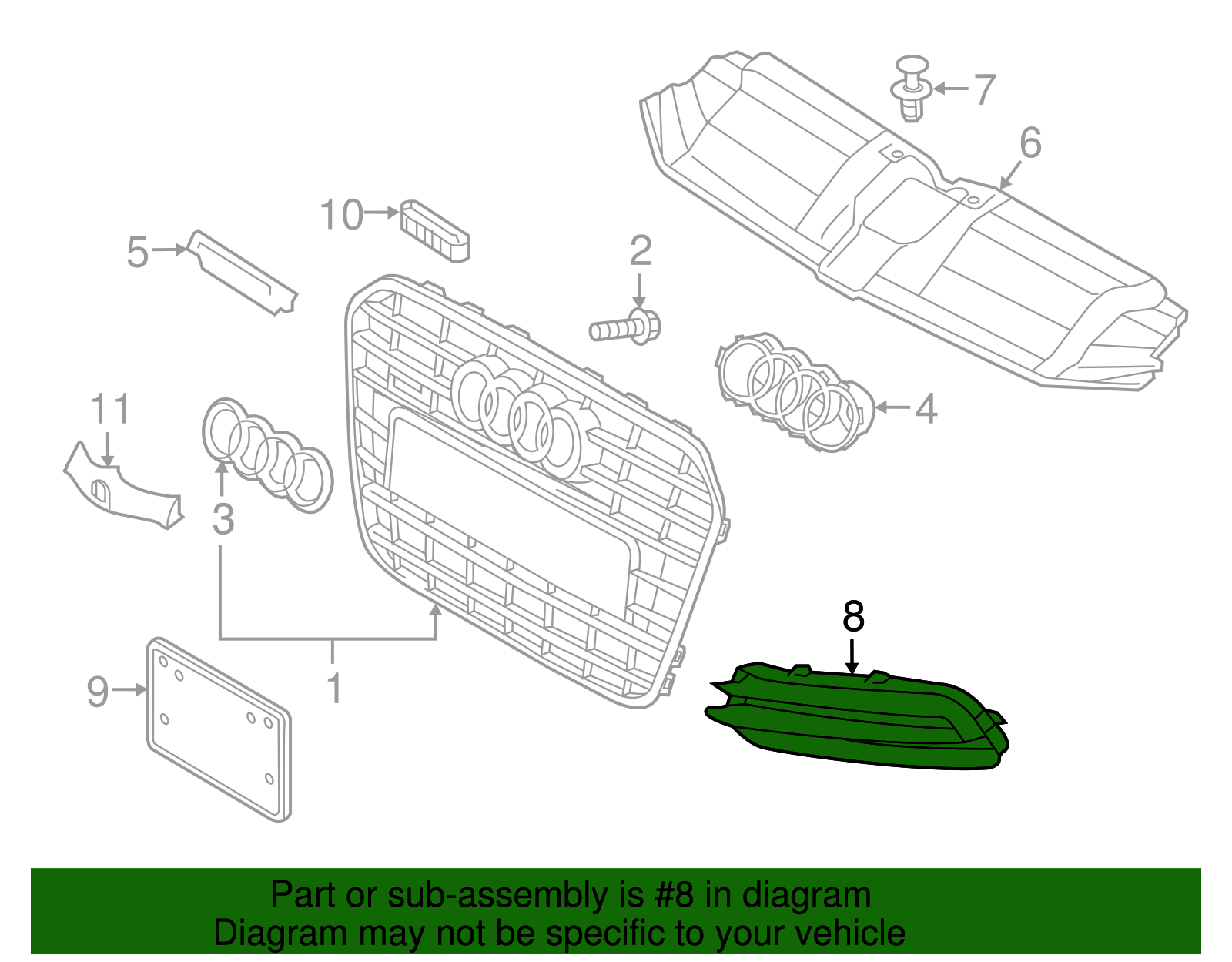 7
6
10
5
2
11
4
3
8
9
1

Part or sub-assembly is #8 in diagram
Diagram may not be specific to your vehicle