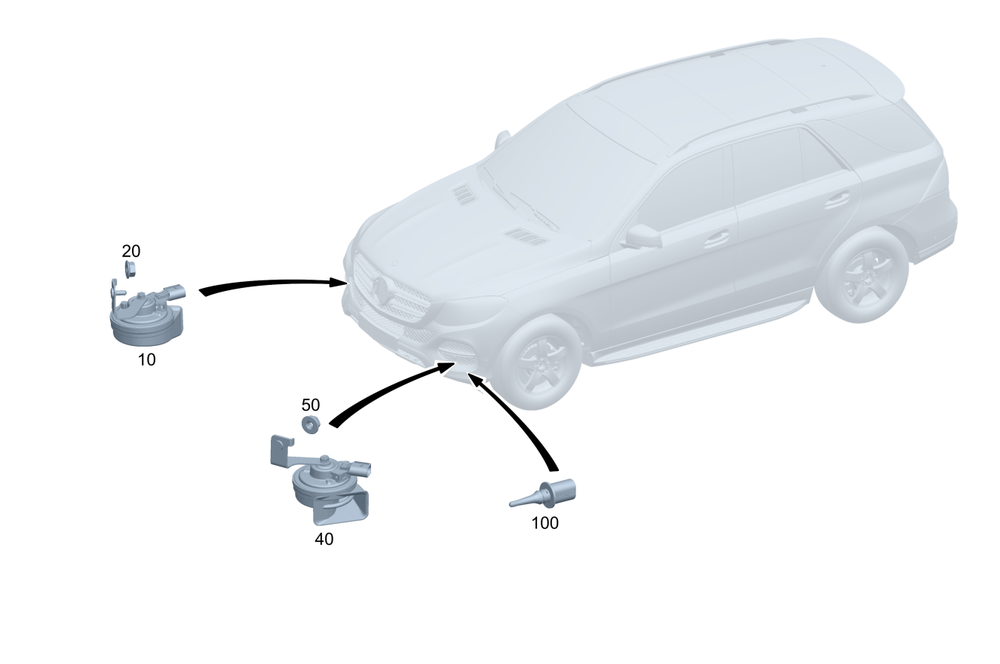 20

10

50

40

100