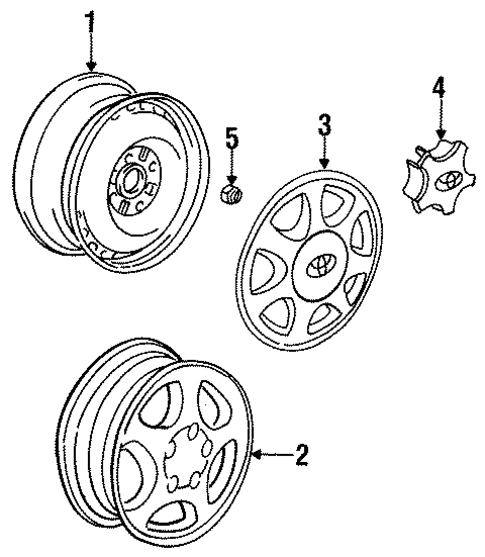 1
5
3
4
2