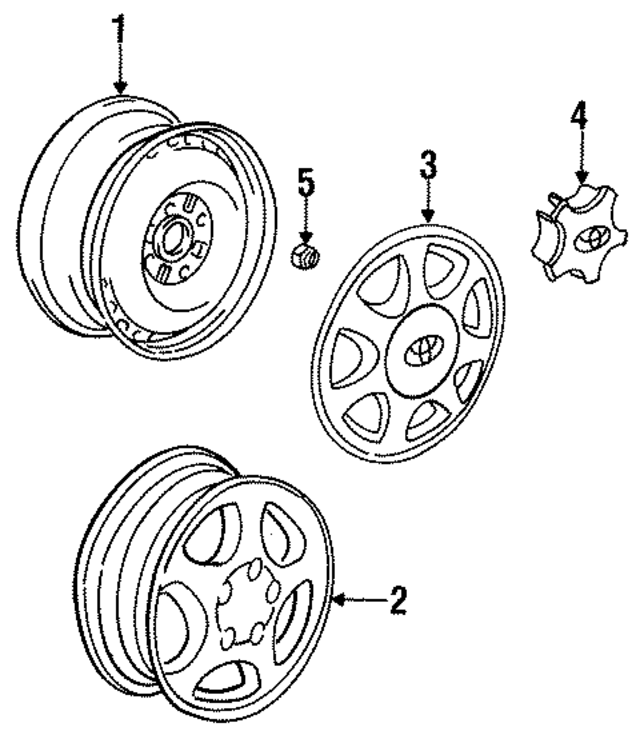 1
5
3
4
2