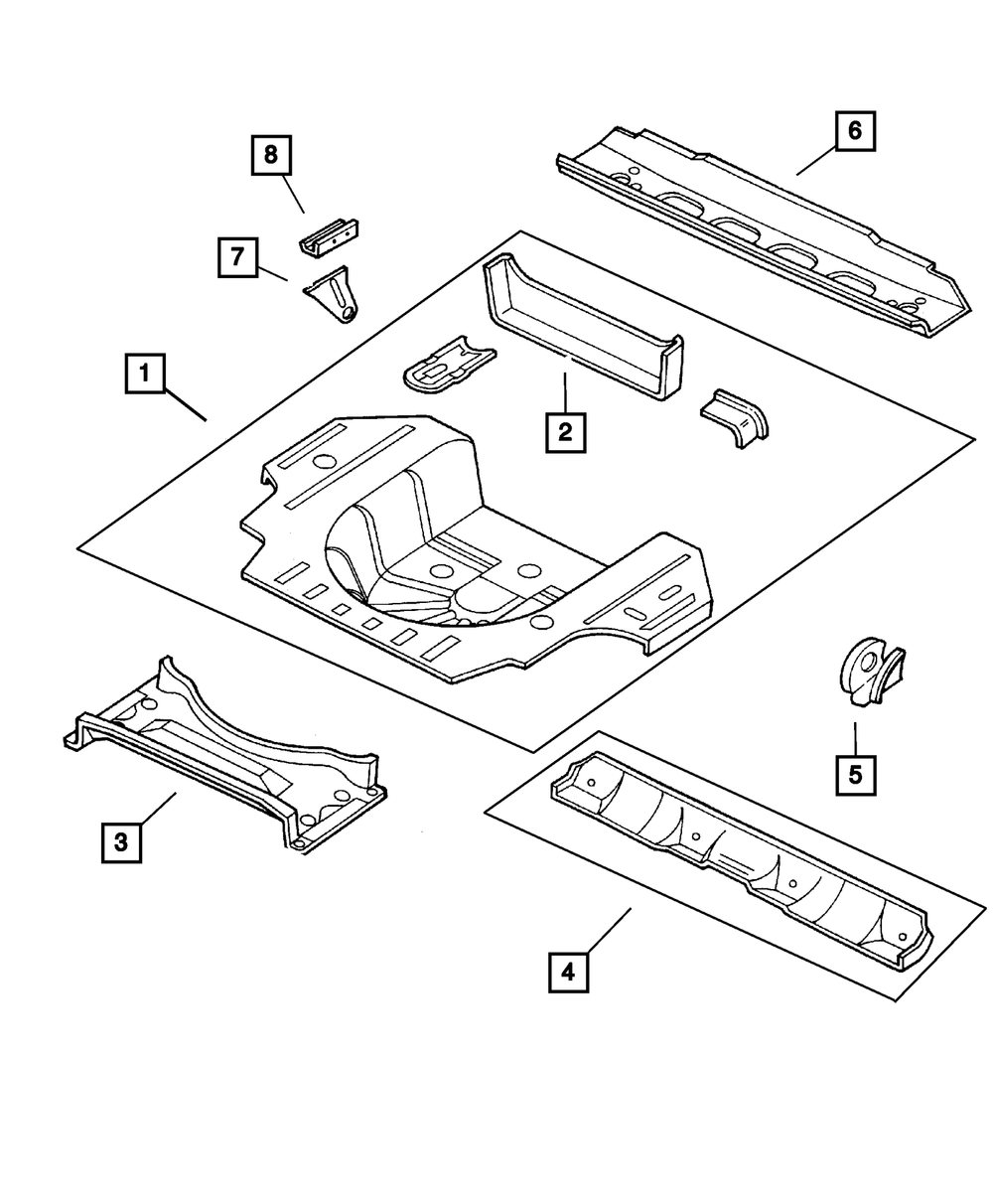 8
6
7
1
2
5
3
4