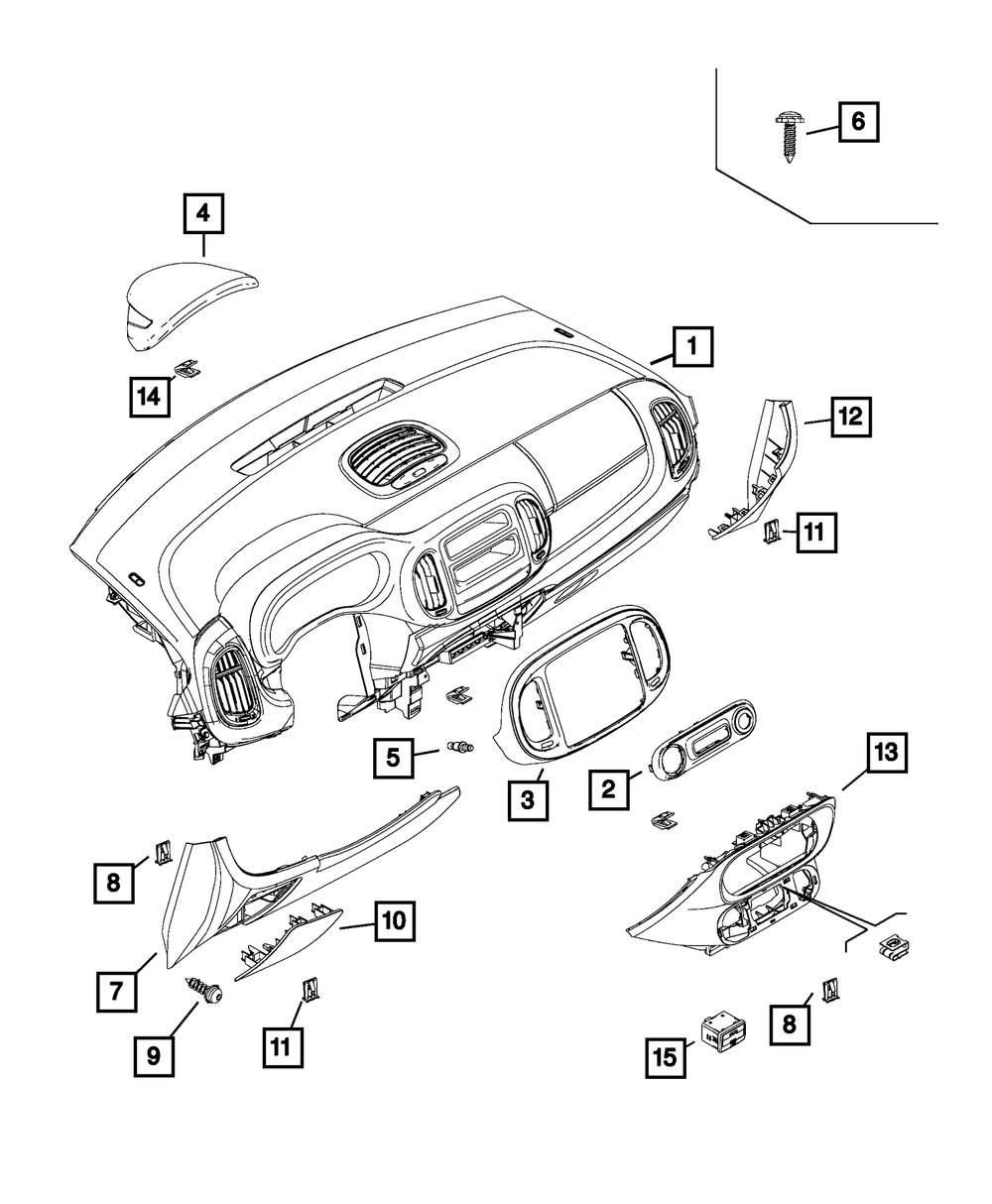 6

4

1

14

12

11

5

3

2

13

8

10

7

9

11

8

15