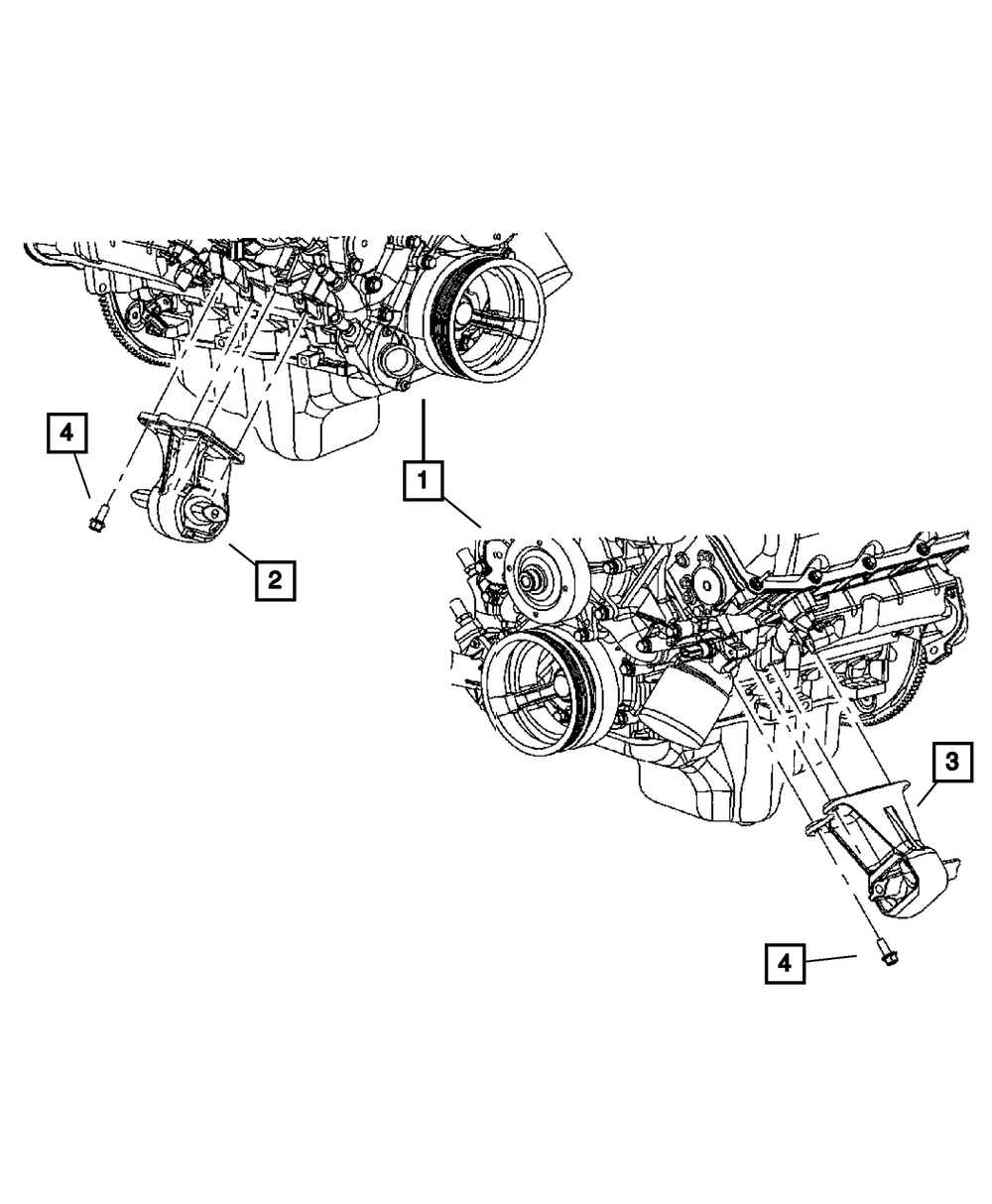 4
1
2
3
4