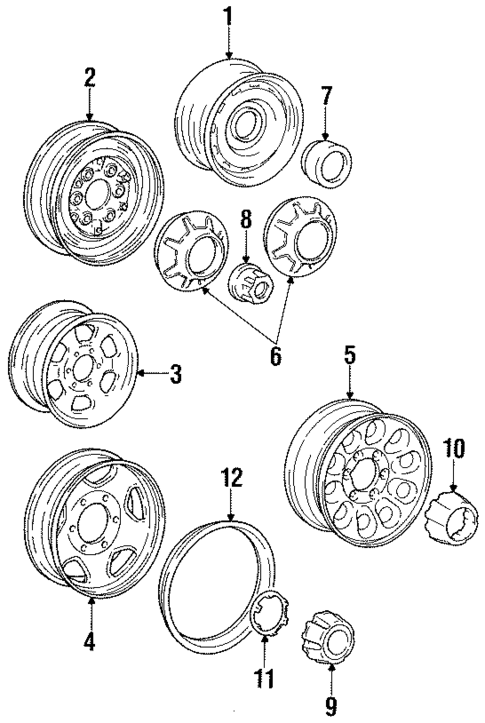 1
2
7
8
6
3
5
10
12
4
11
9