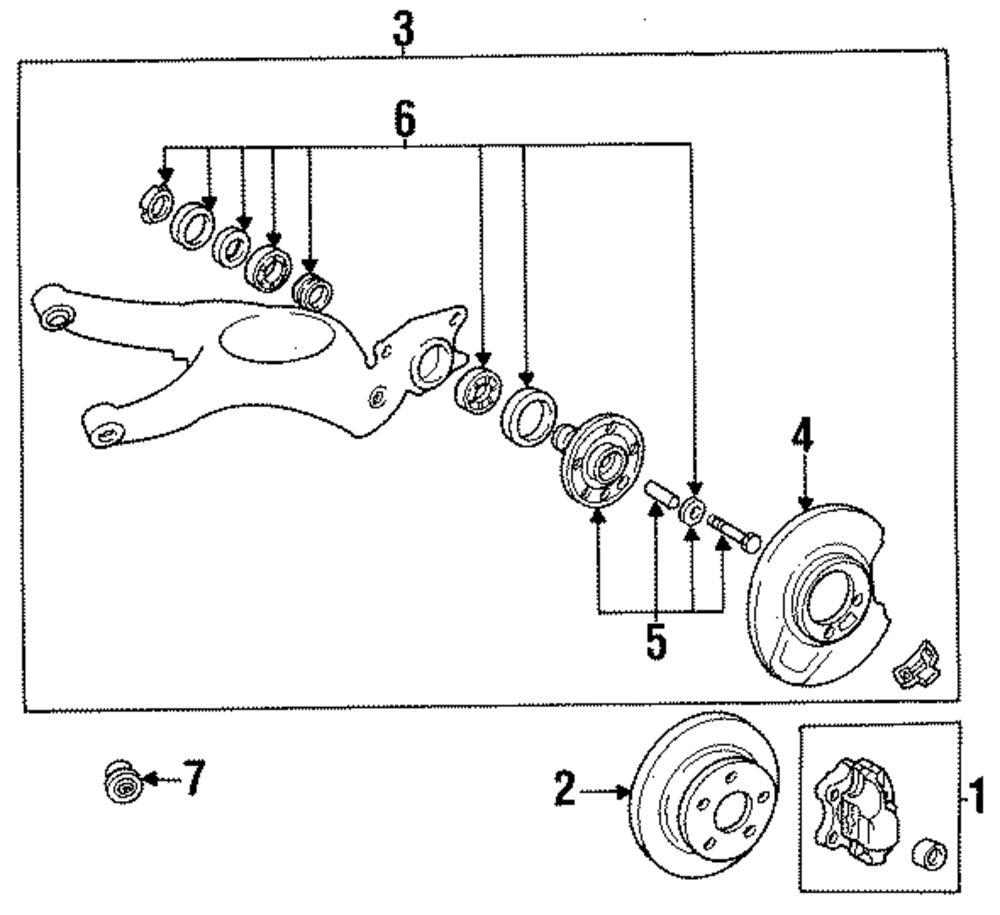 3
6
4
5
7
2
1