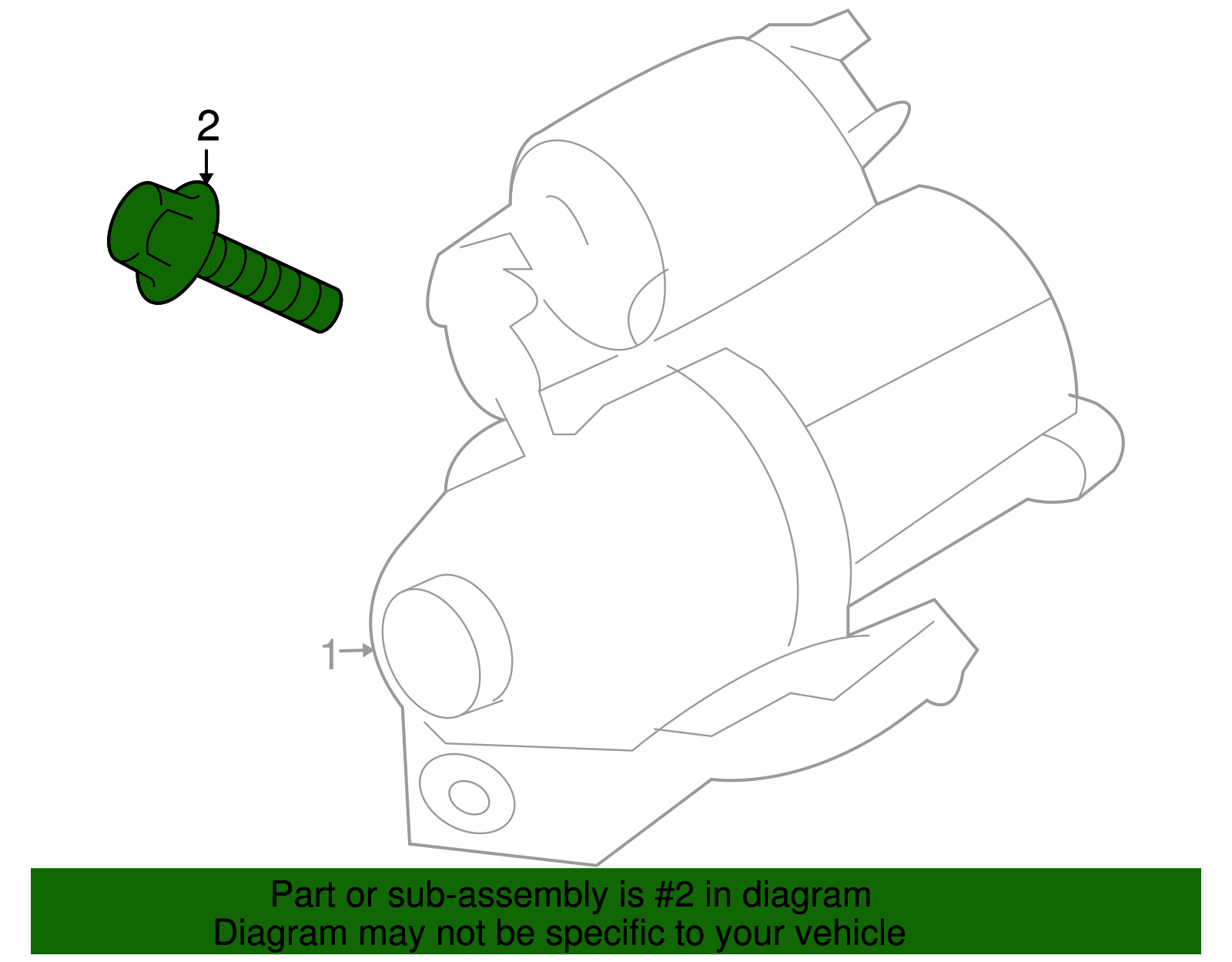 2

1

Part or sub-assembly is #2 in diagram
Diagram may not be specific to your vehicle