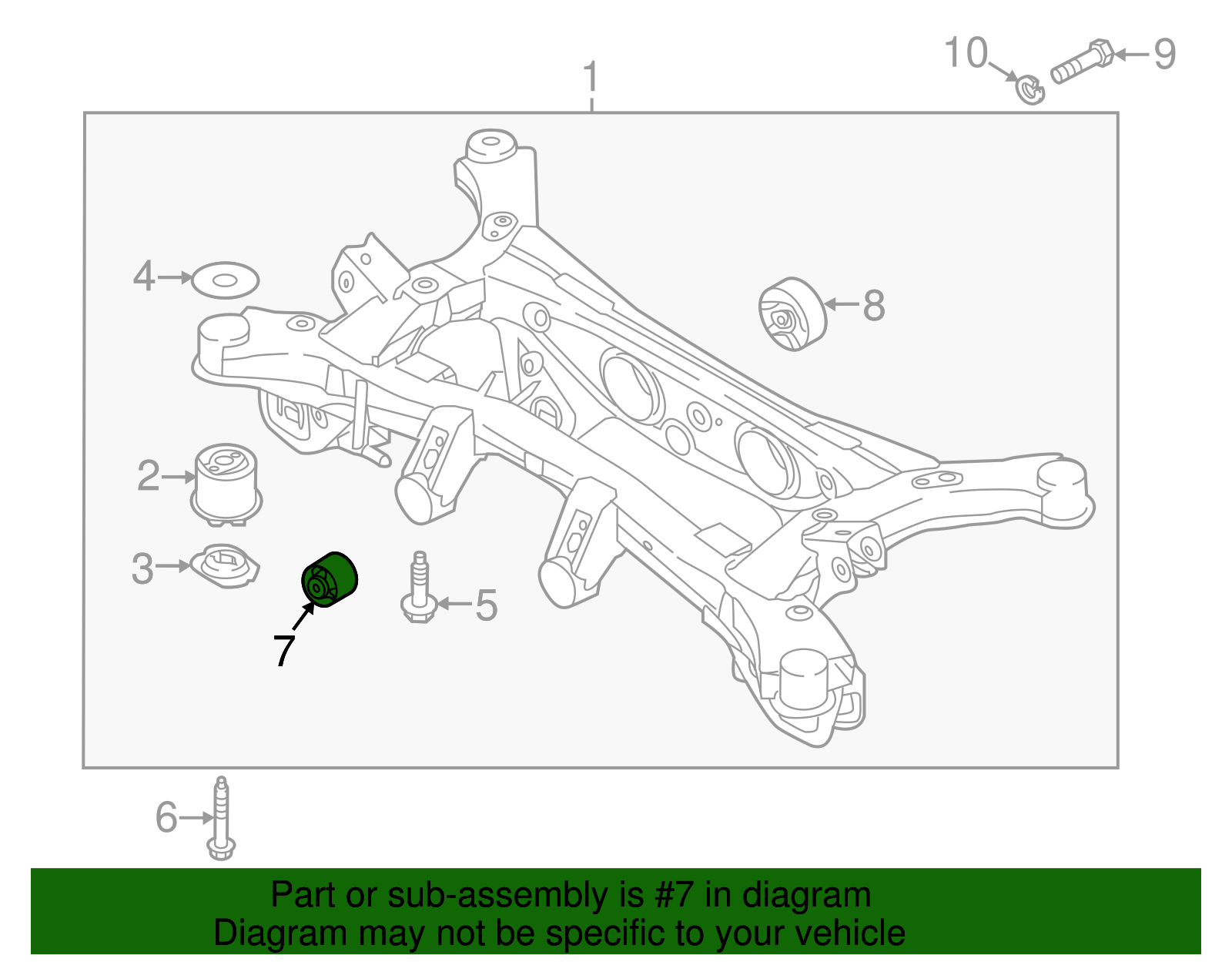 10
9
1
4
8
2
3
5
7
6
Part or sub-assembly is #7 in diagram
Diagram may not be specific to your vehicle