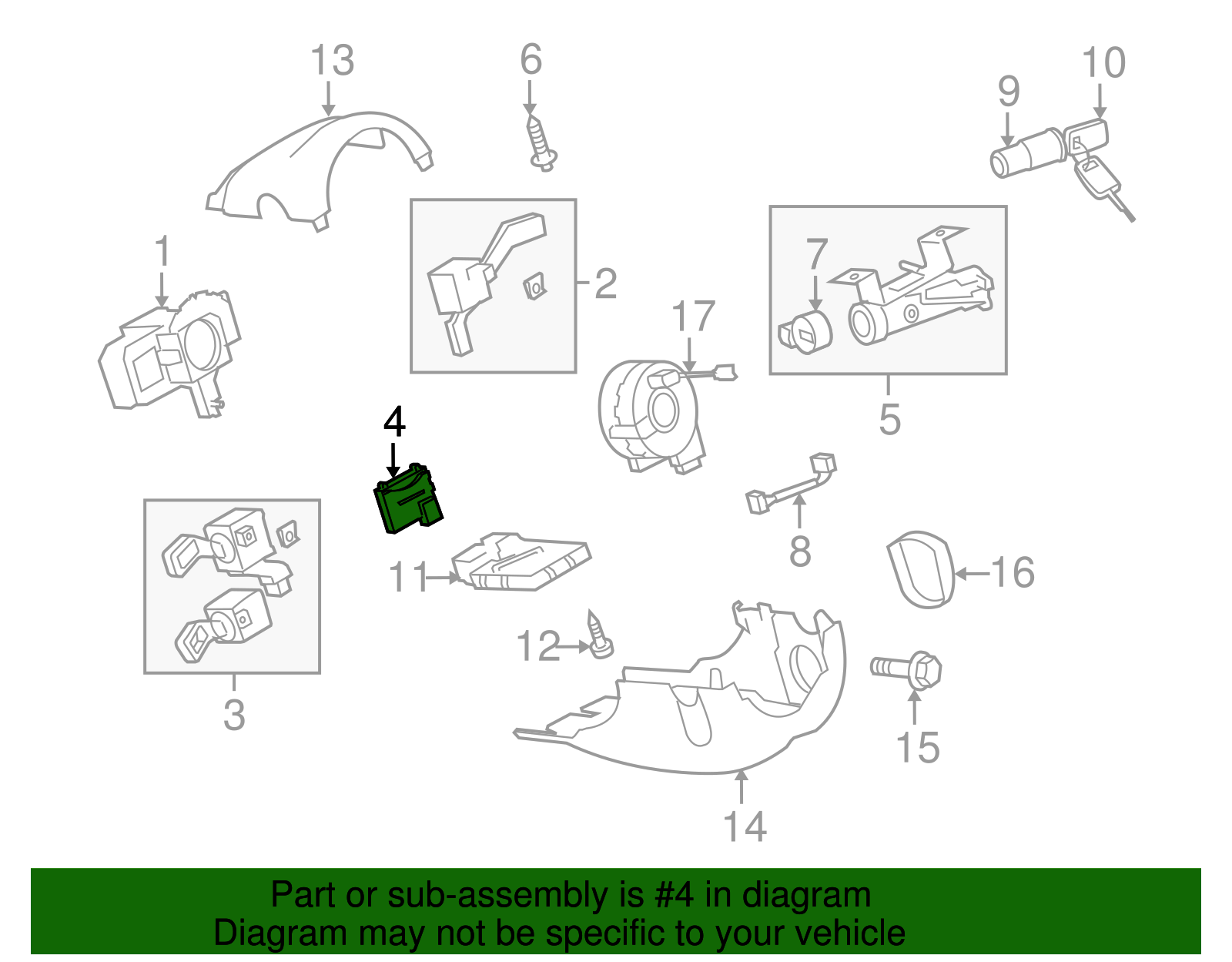 13
6
9
10
1
2
7
17
5
4
3
11
8
16
12
15
14

Part or sub-assembly is #4 in diagram
Diagram may not be specific to your vehicle