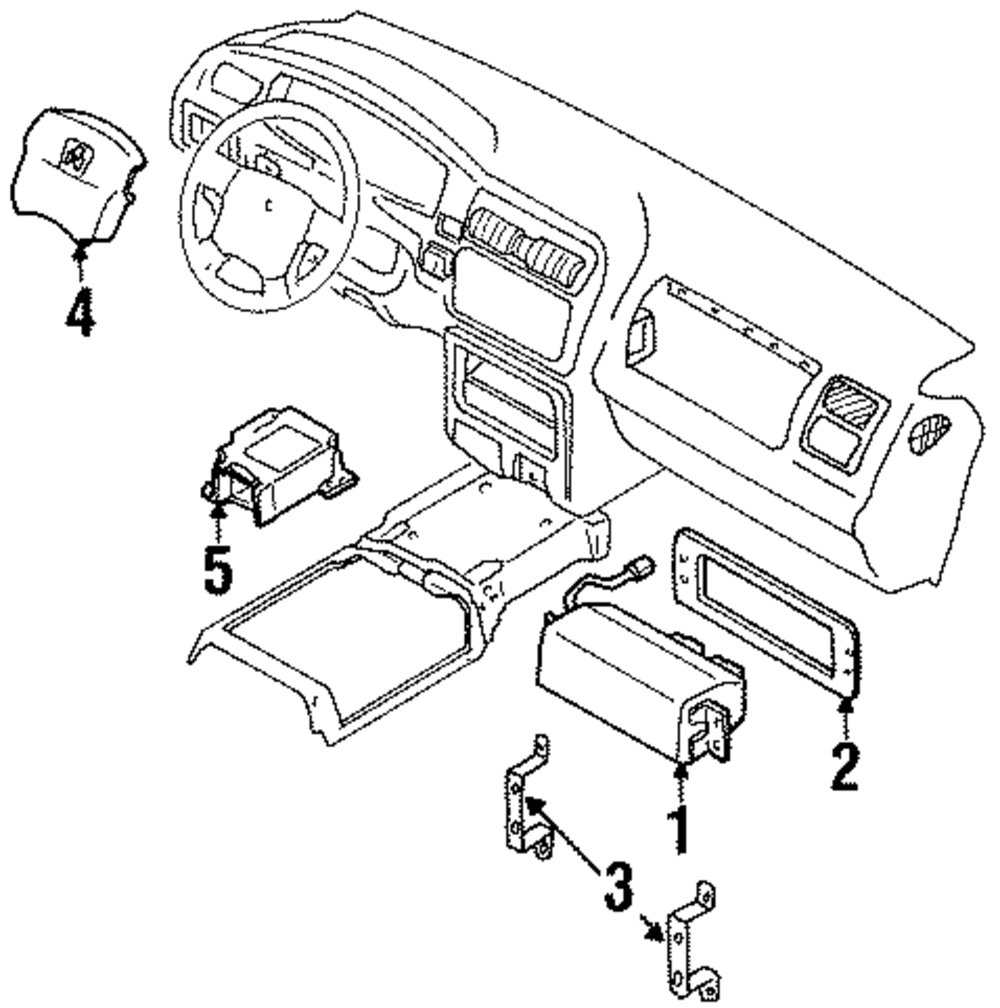 4
5
2
1
3