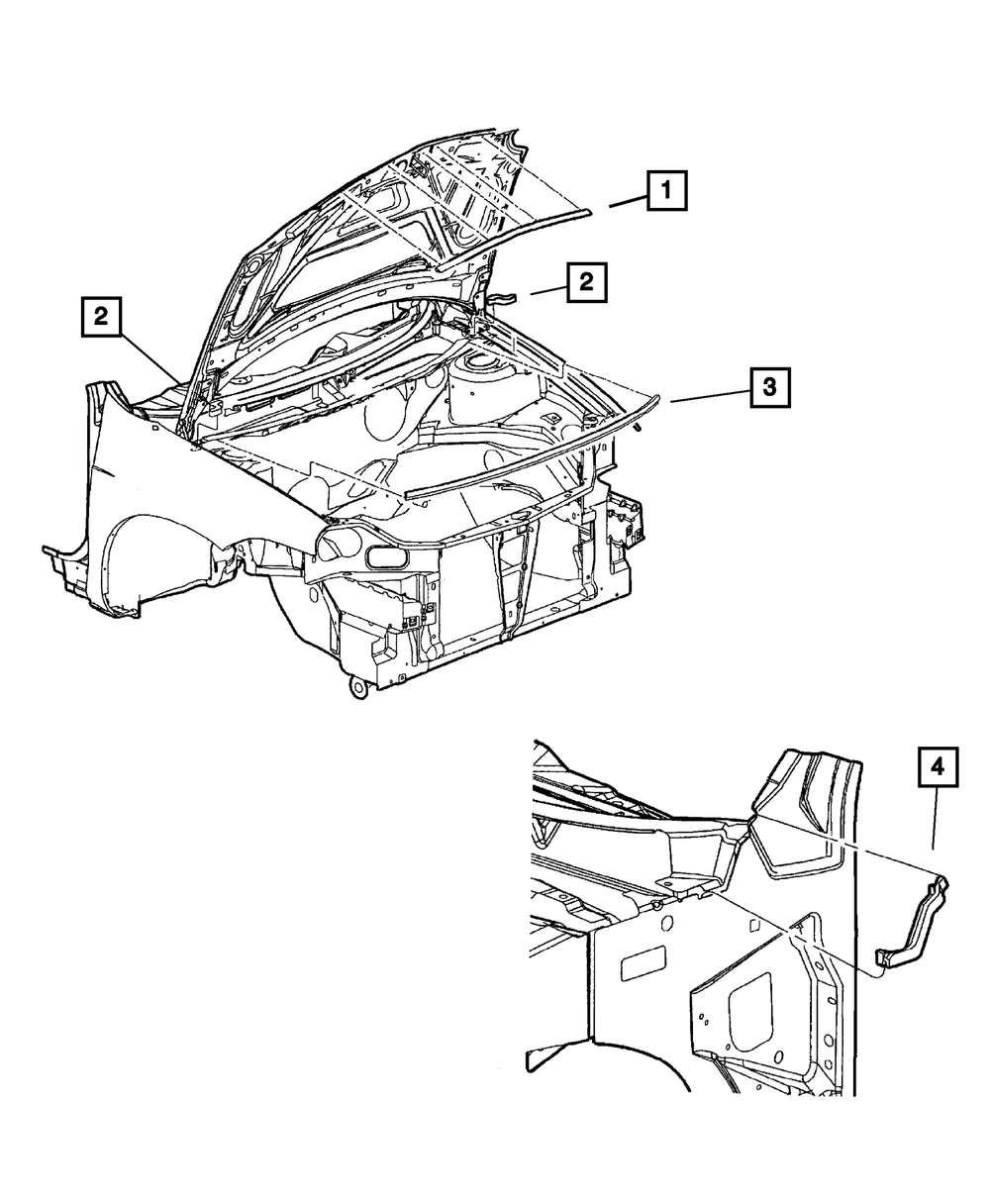 1
2
2
3
4