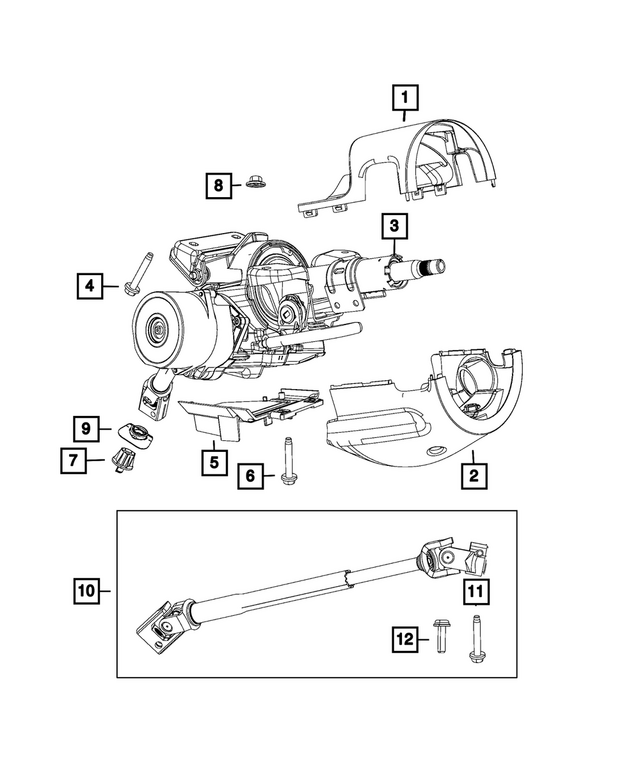 1
8
3
4
9
7
5
6
2
10
11
12