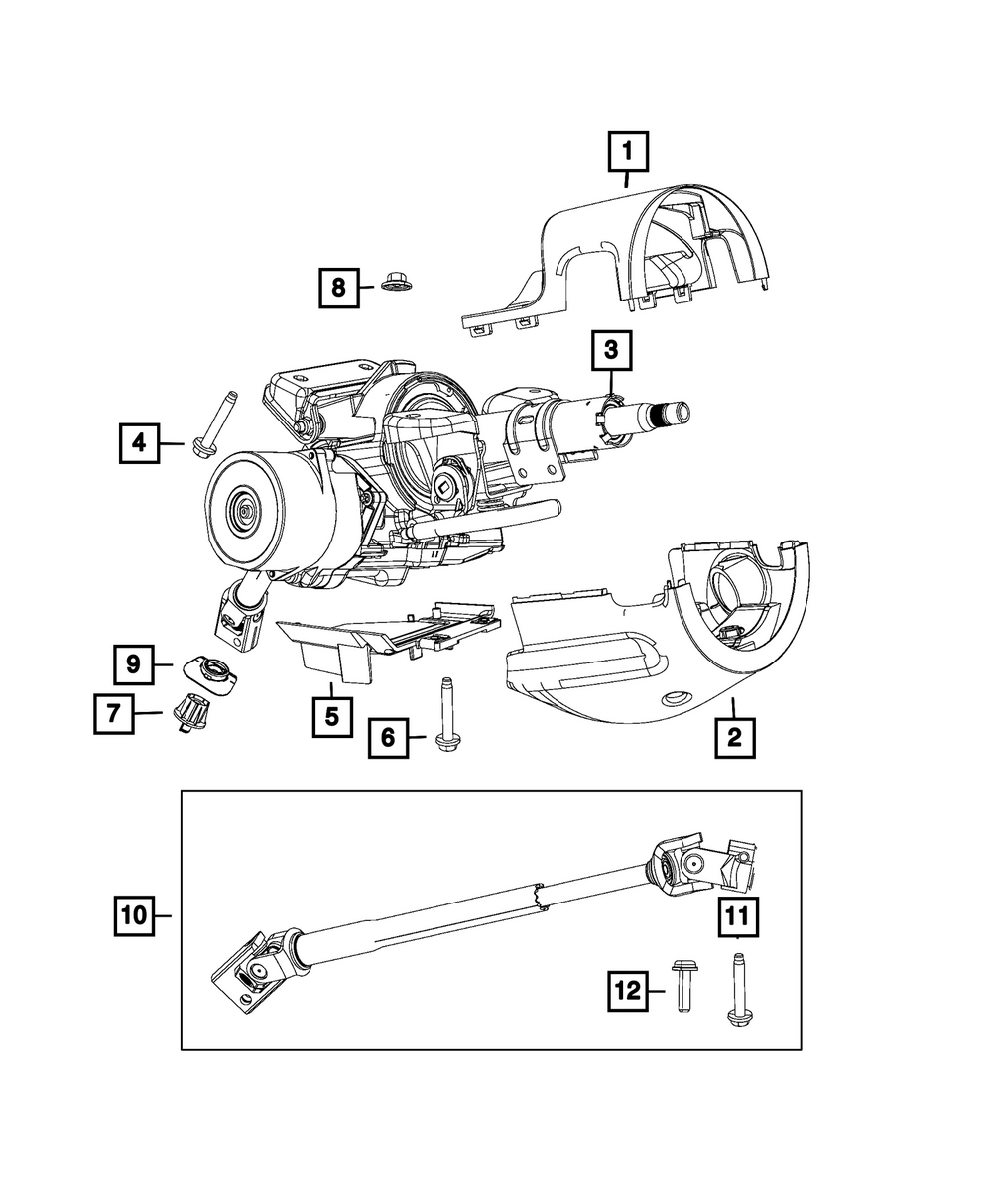 1
8
3
4
9
7
5
6
2
10
11
12