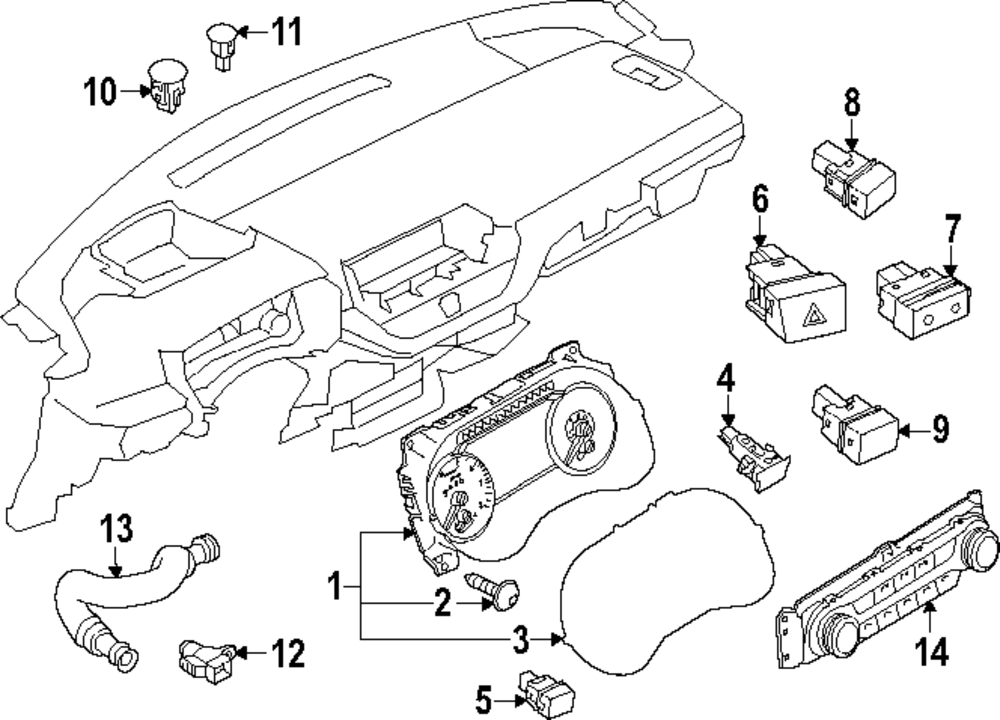 11
10
8
6
7
4
9
13
1
2
3
12
5
14