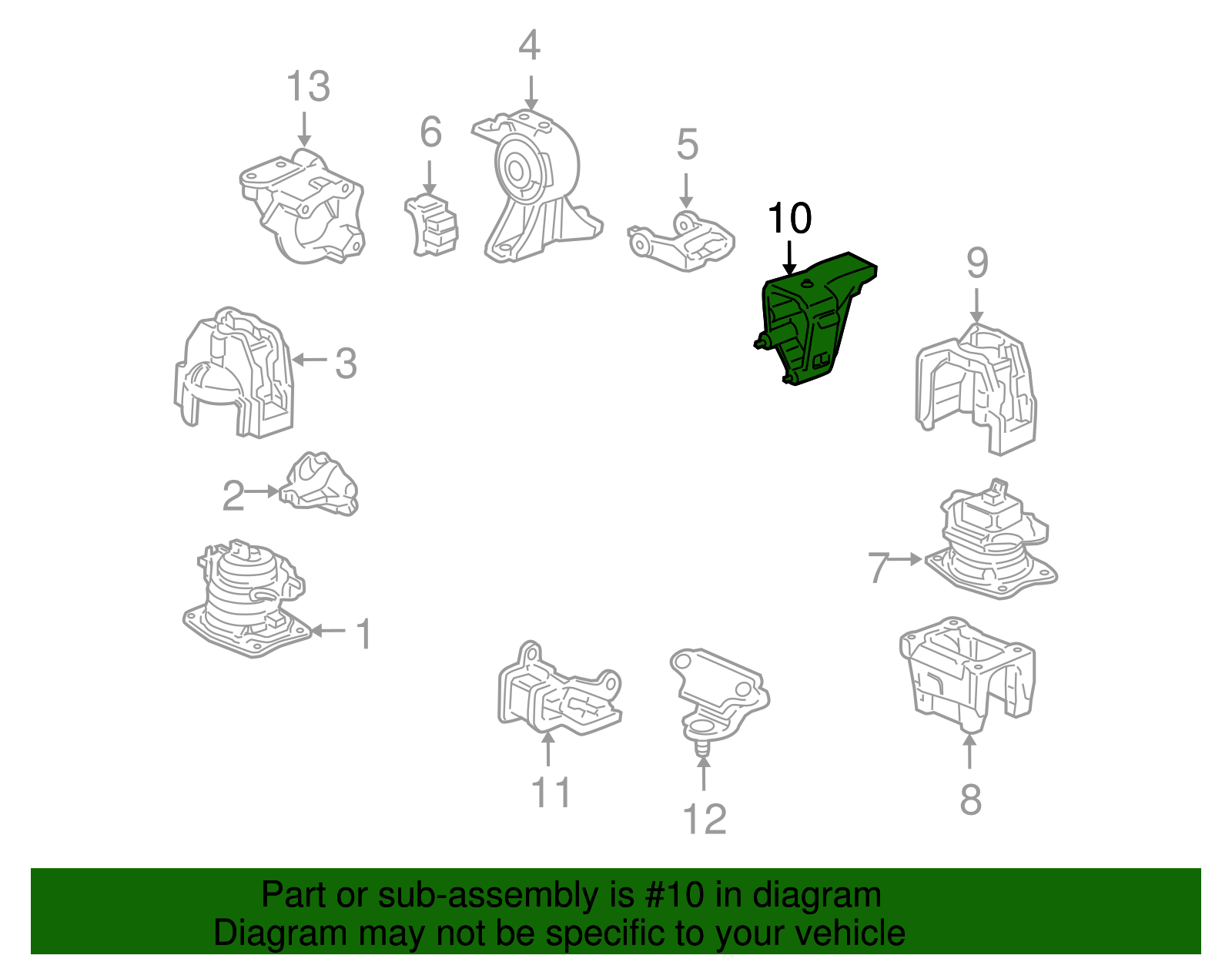 13
4
6
5
10
9
3
2
7
1
11
12
8

Part or sub-assembly is #10 in diagram
Diagram may not be specific to your vehicle