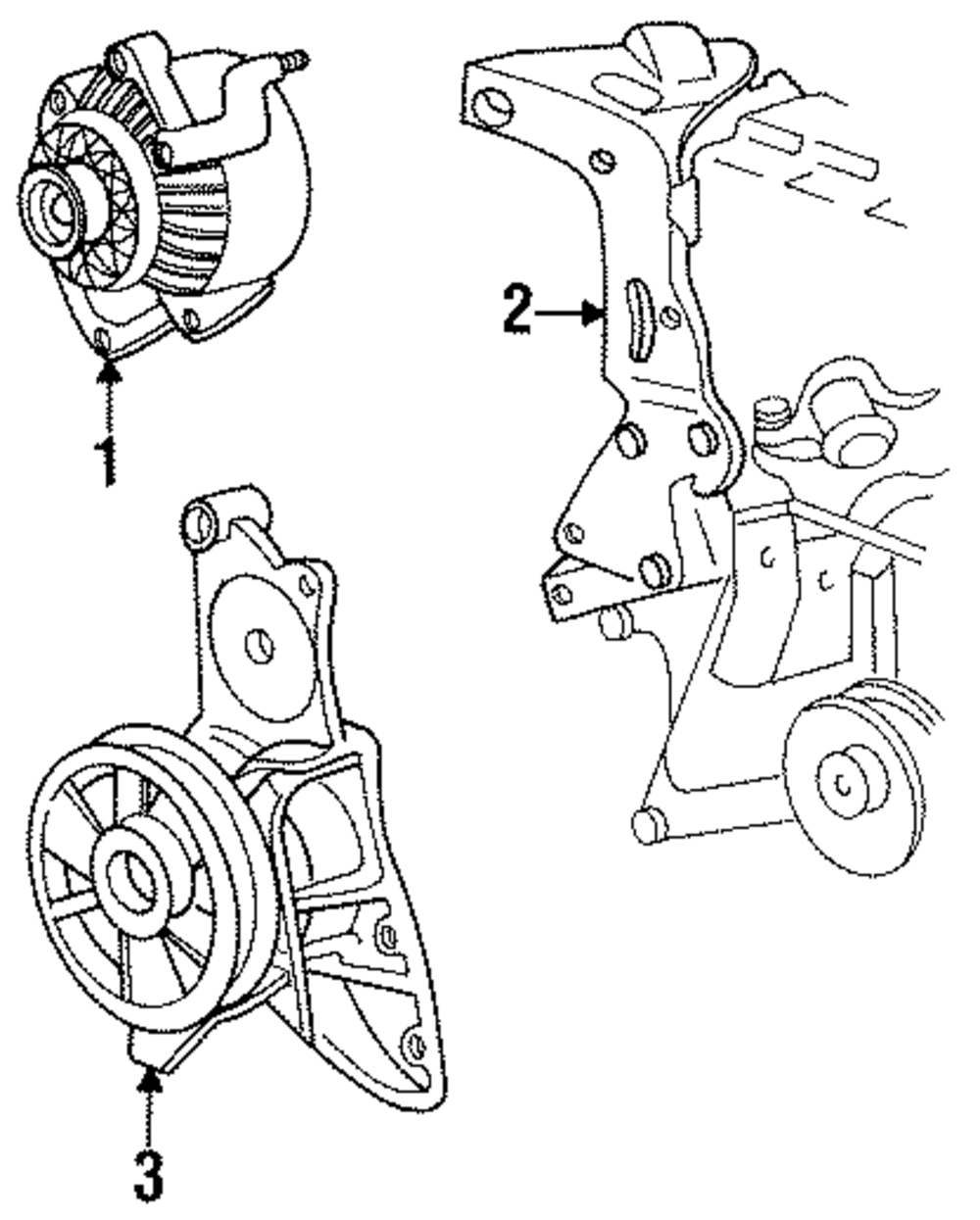 1
2
3