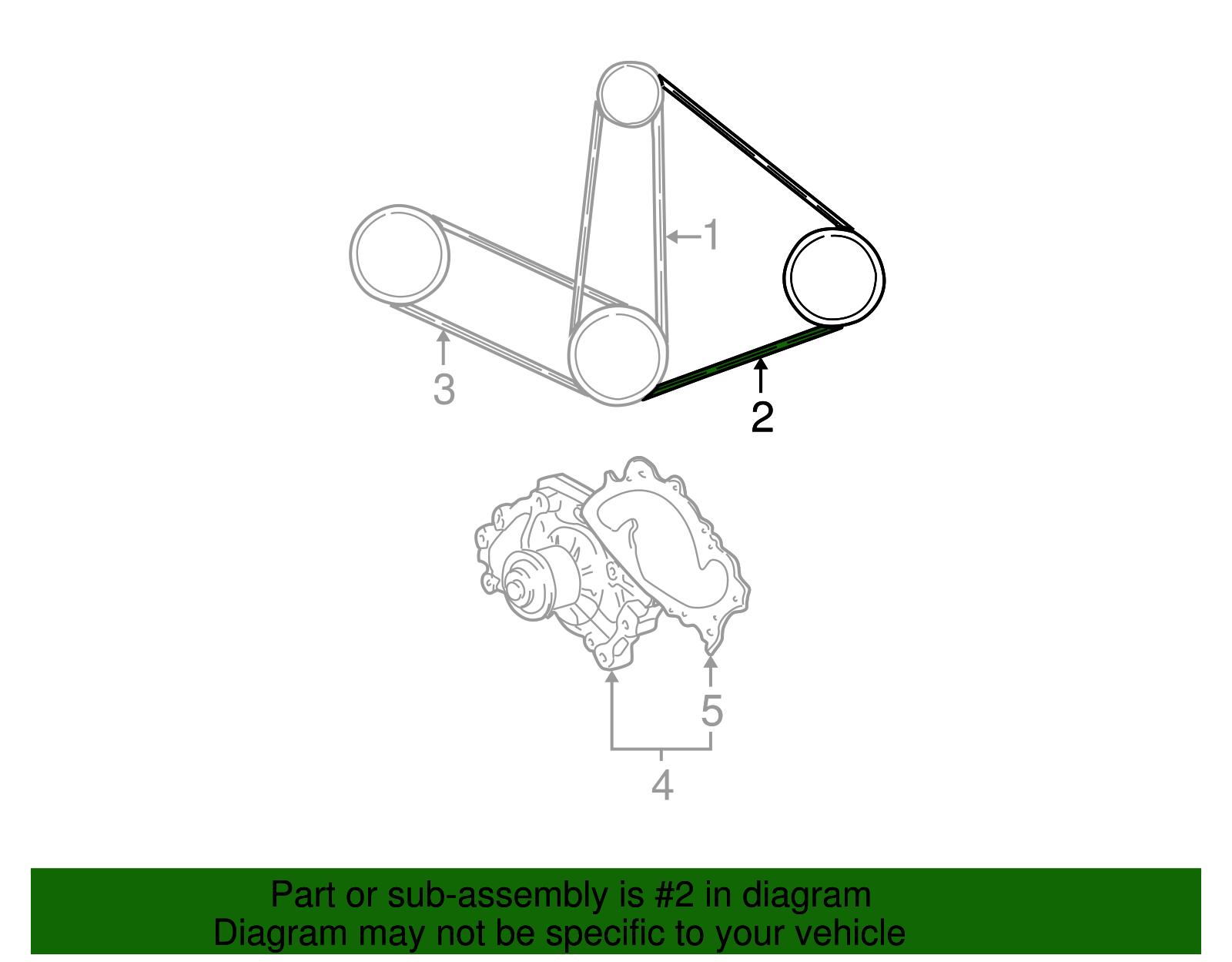 1
3
2
5
4
Part or sub-assembly is #2 in diagram
Diagram may not be specific to your vehicle