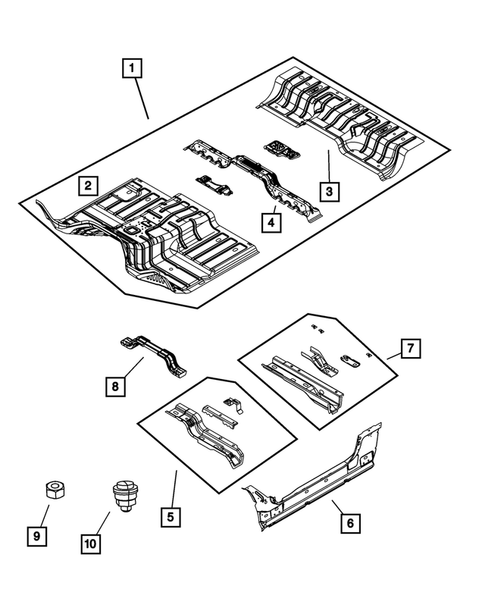 1
2
3
4
7
8
5
6
9
10